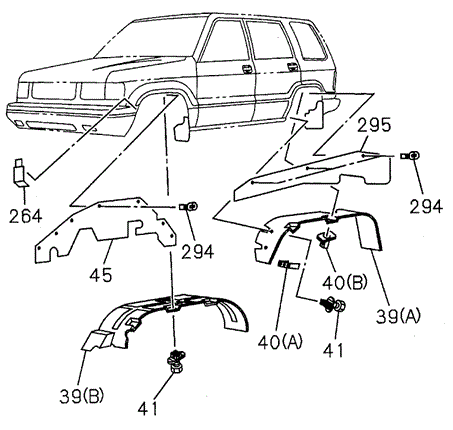 295
294
264
294
45
40(B)
39(A)
40(A)
41
39(B)
41