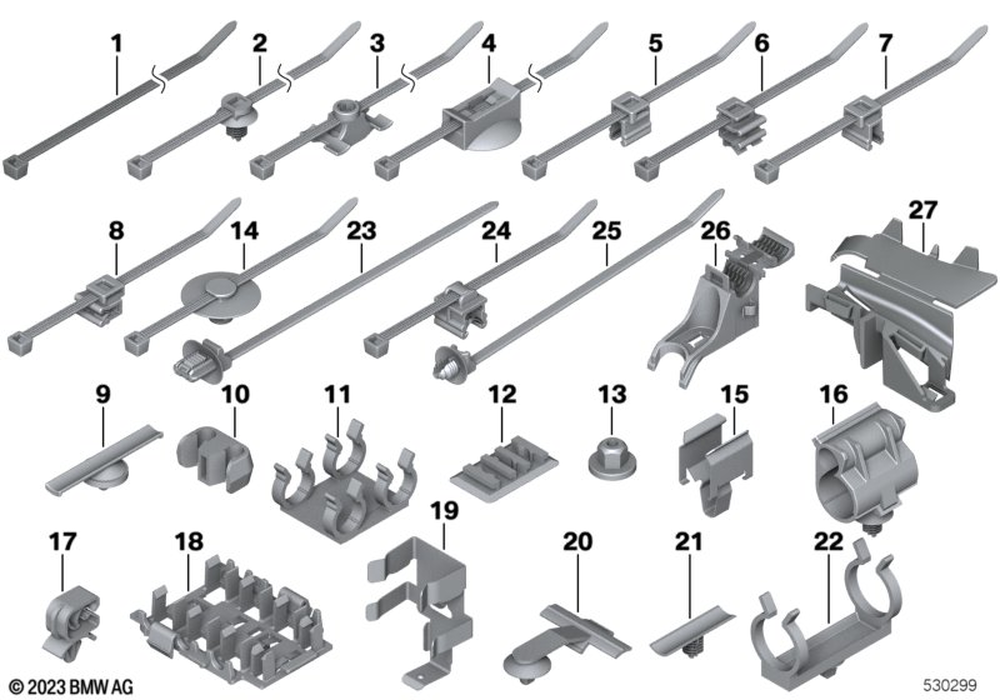 1 2 3 4 5 6 7

8 14 23 24 25 26 27

9 10 11 12 13 15 16

17 18 19 20 21 22

© 2023 BMW AG

530299