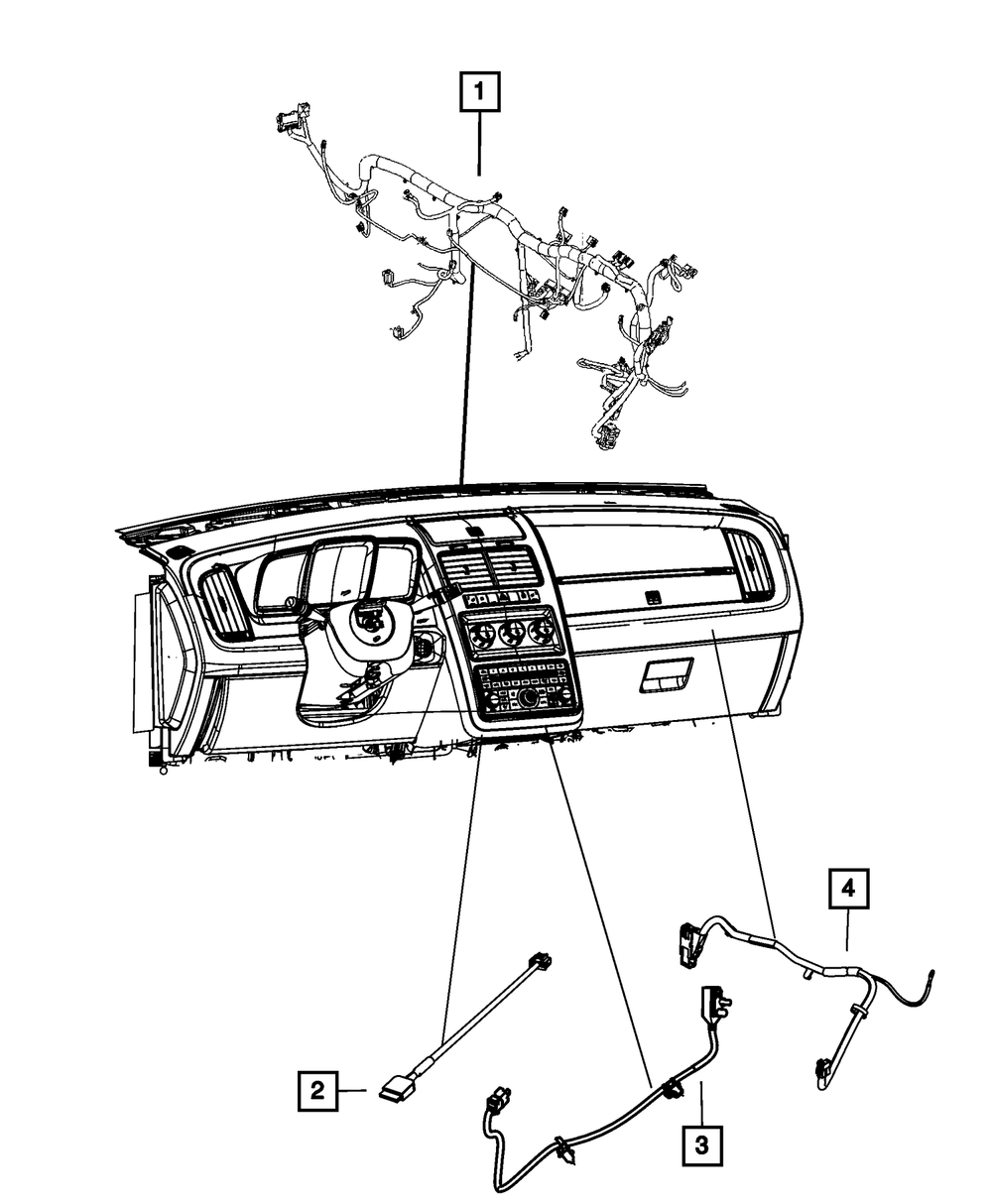 1

2

3

4