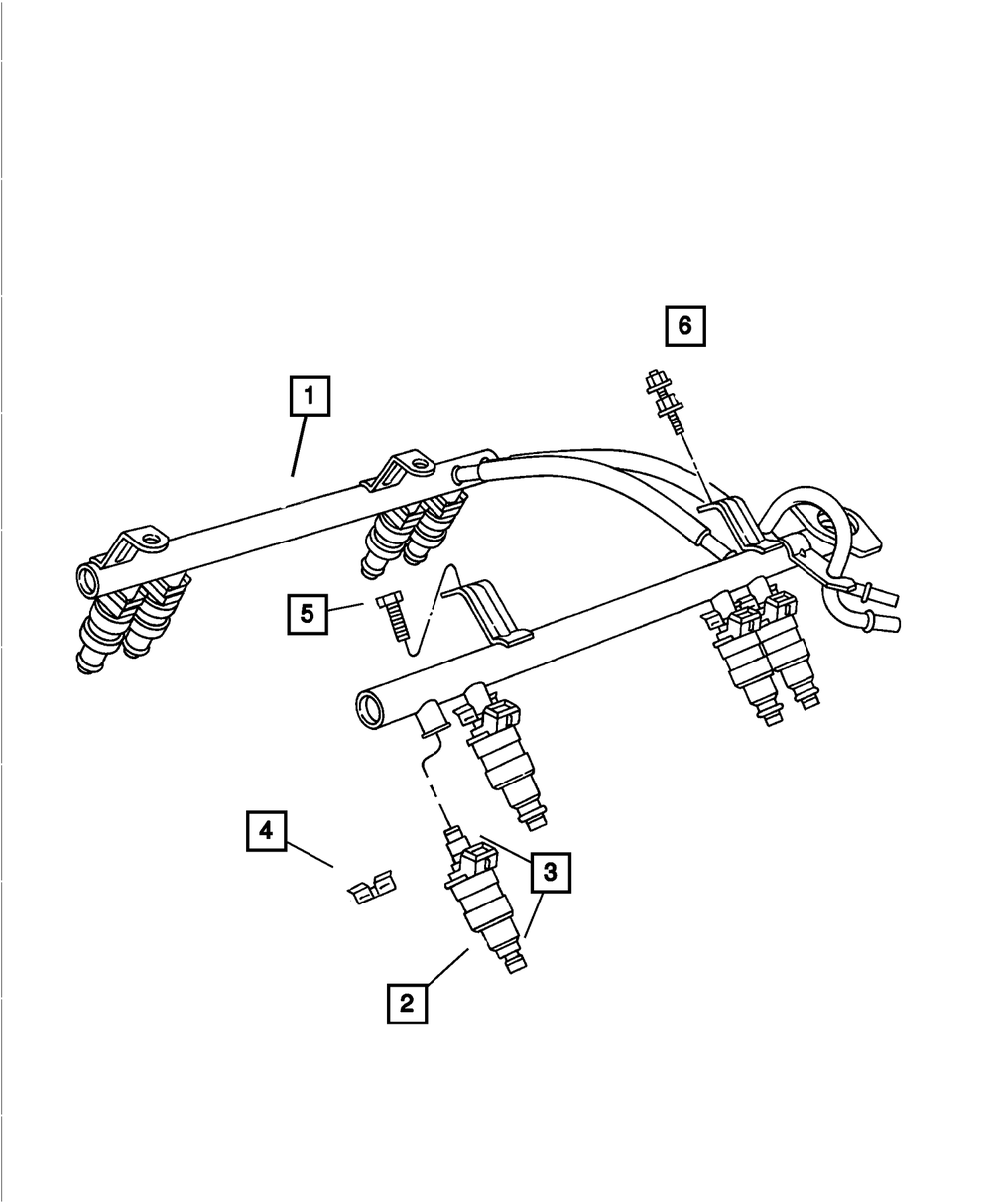 6
1
5
4
3
2