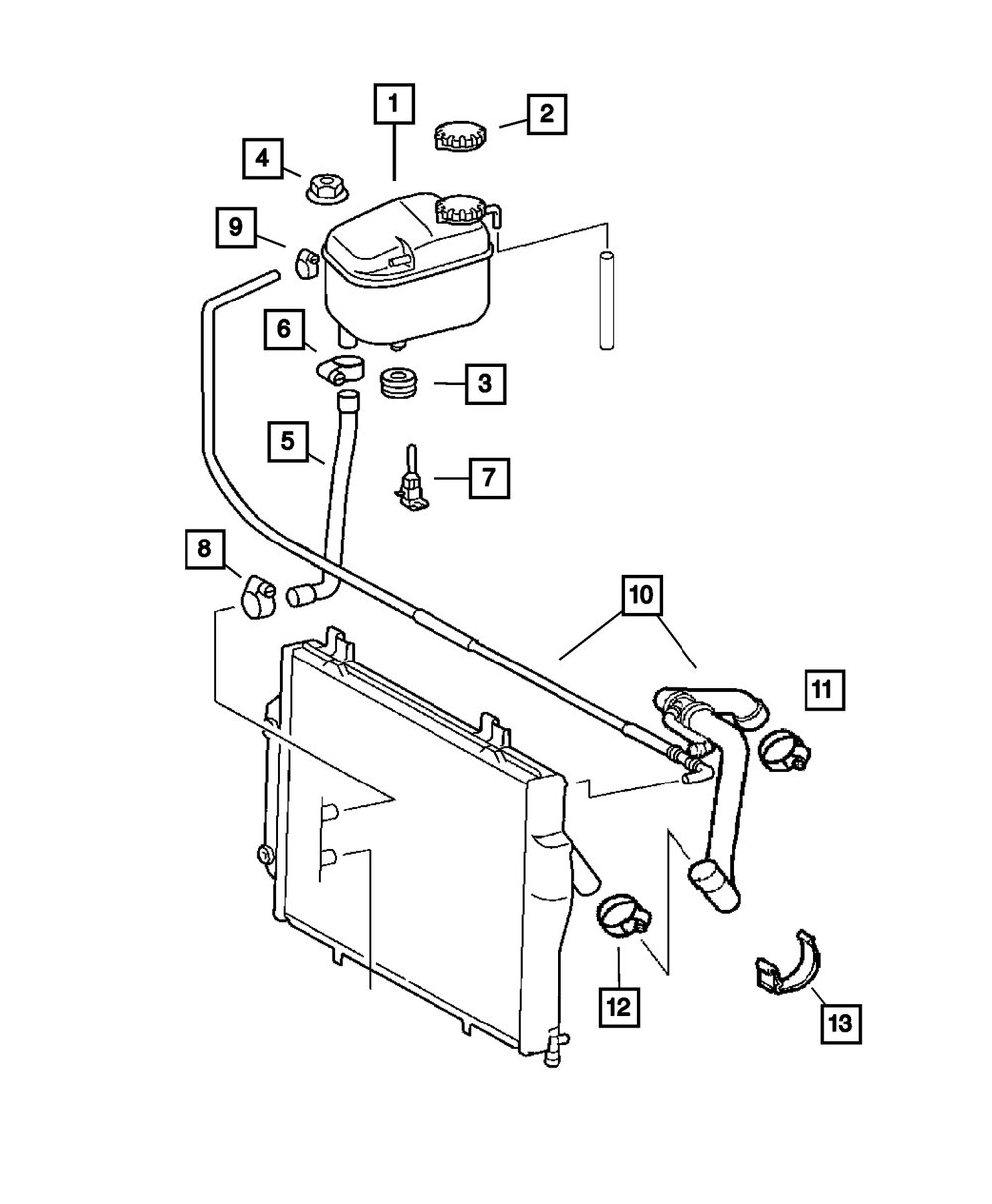 1
2
4
9
6
3
5
7
8
10
11
12
13