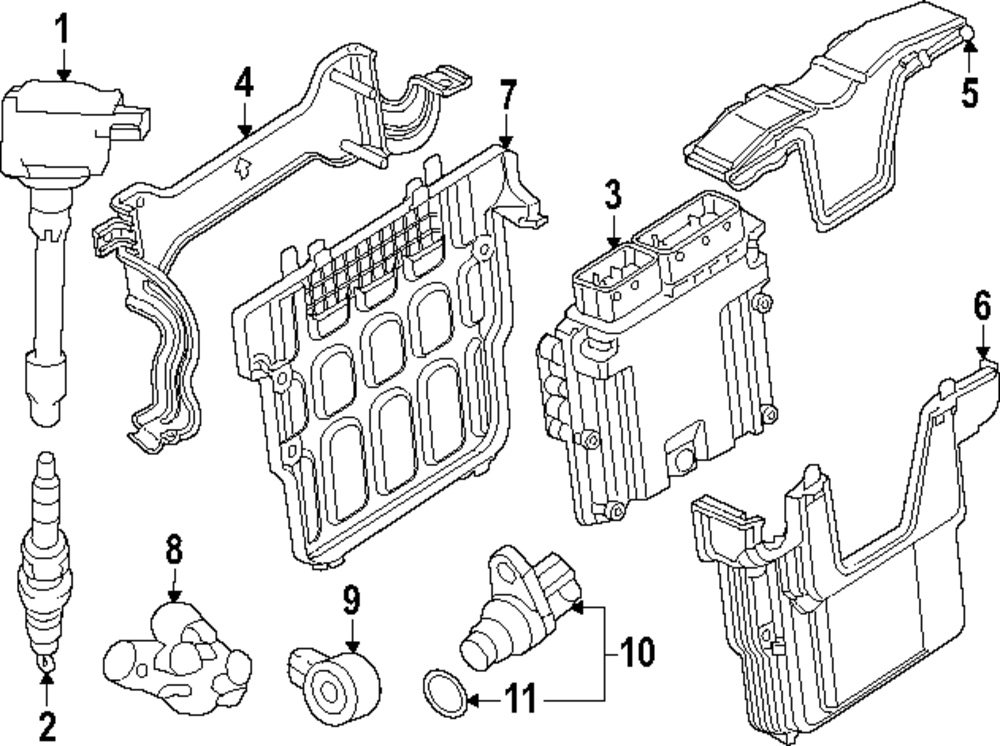 1
4
7
5
3
6
8
9
10
11
2