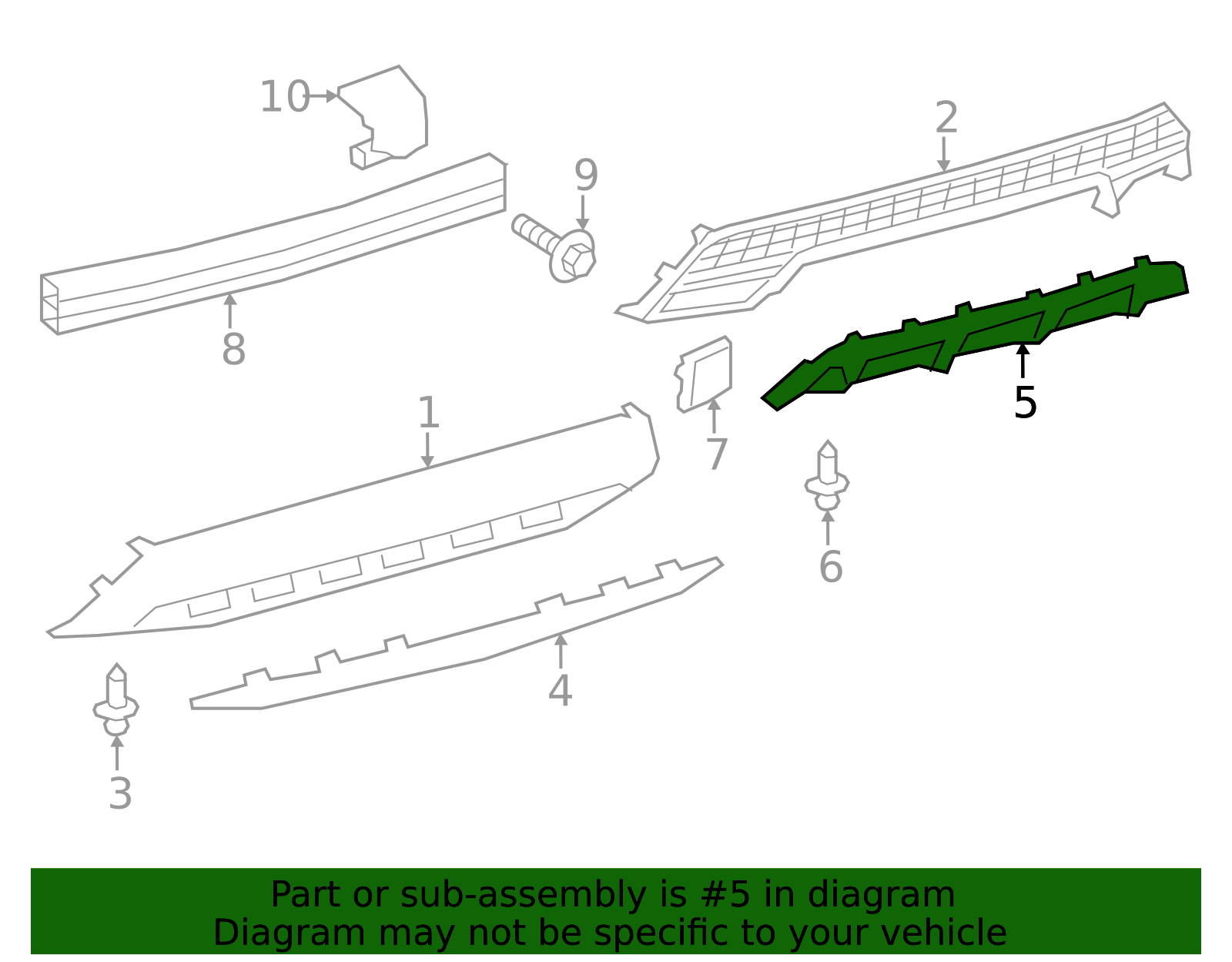 10
2
9
8
1
7
5
6
4
3

Part or sub-assembly is #5 in diagram
Diagram may not be specific to your vehicle