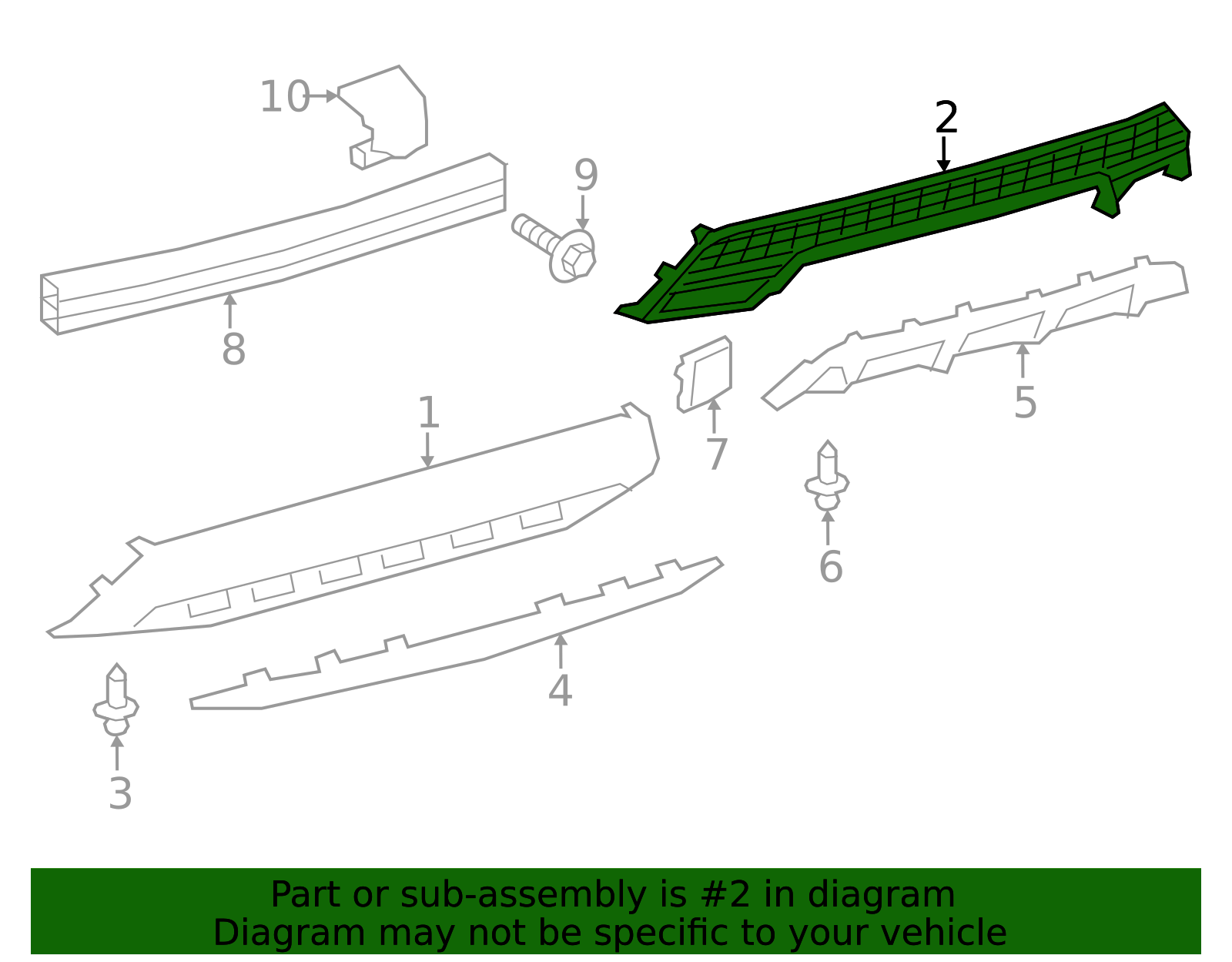 10
2
9
8
1
7
5
6
4
3

Part or sub-assembly is #2 in diagram
Diagram may not be specific to your vehicle