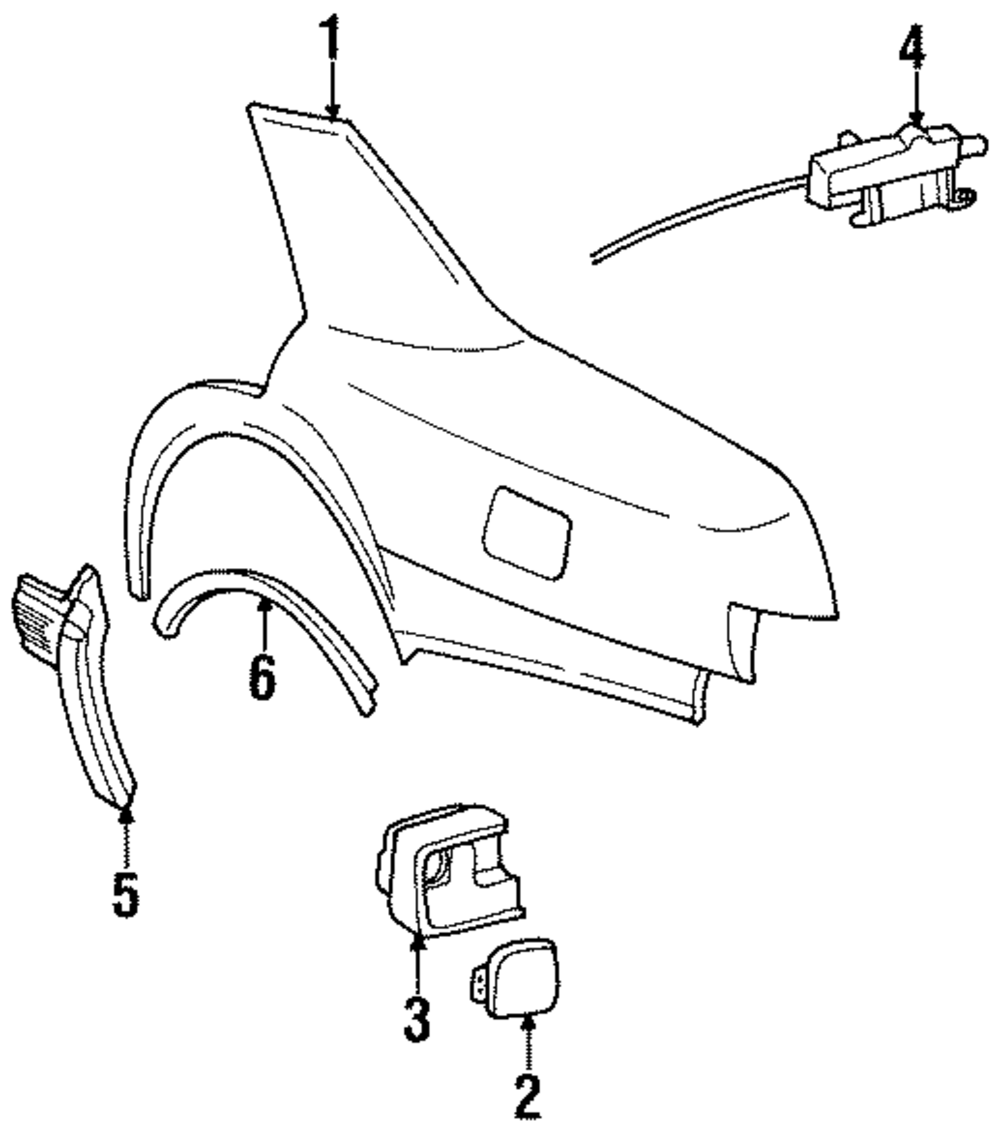 1
4
6
5
3
2