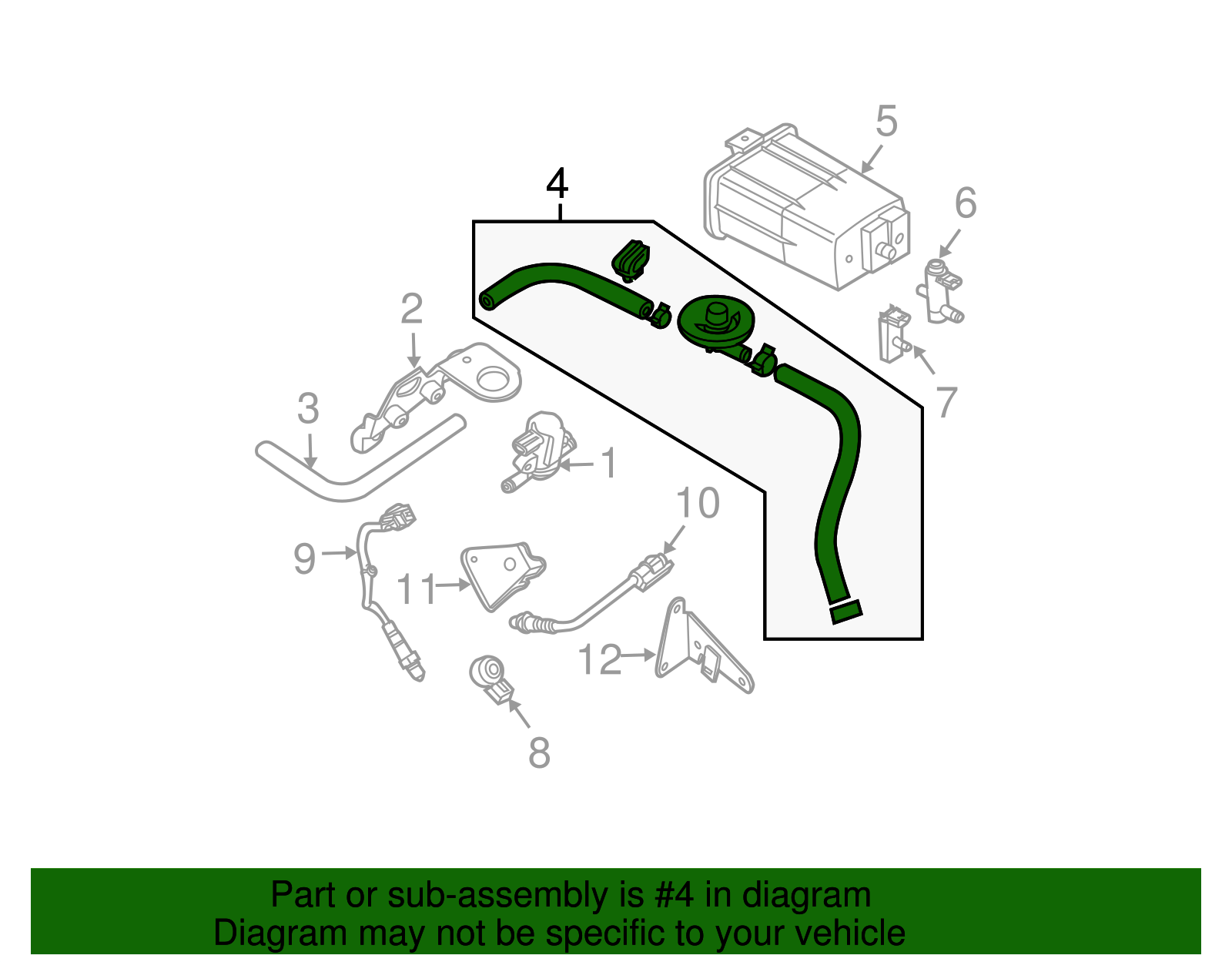 5
4
6
2
7
3
1
10
9
11
12
8

Part or sub-assembly is #4 in diagram
Diagram may not be specific to your vehicle