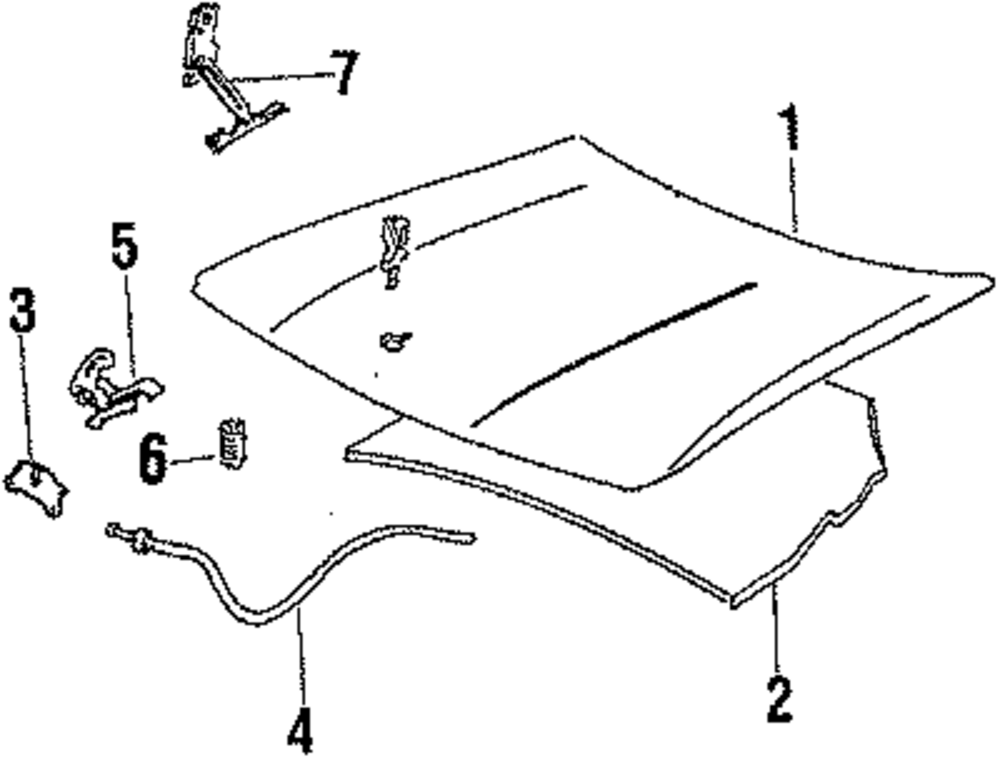 7
1
5
3
6
4
2