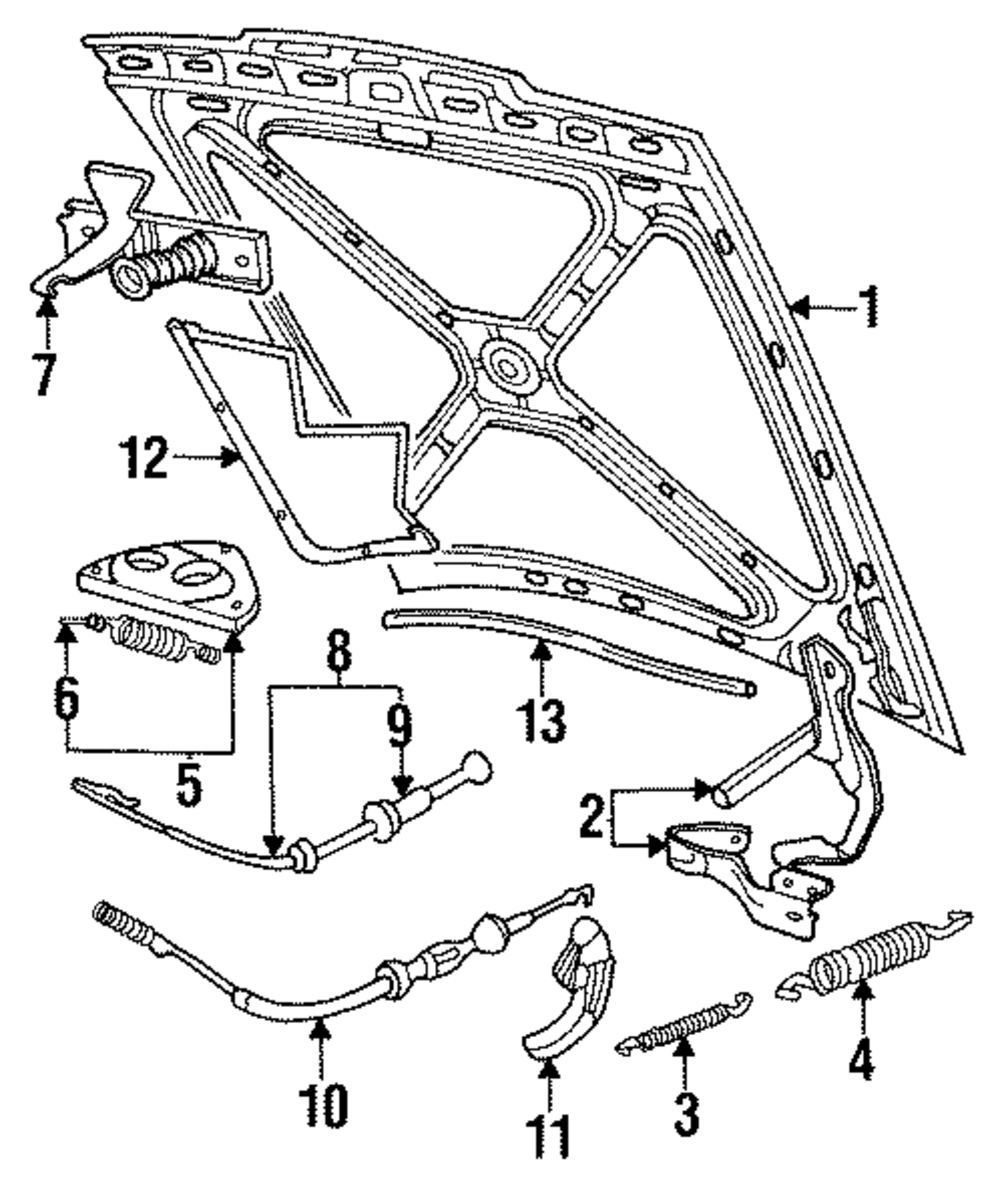 1
7
12
6
5
8
9
13
2
10
11
3
4