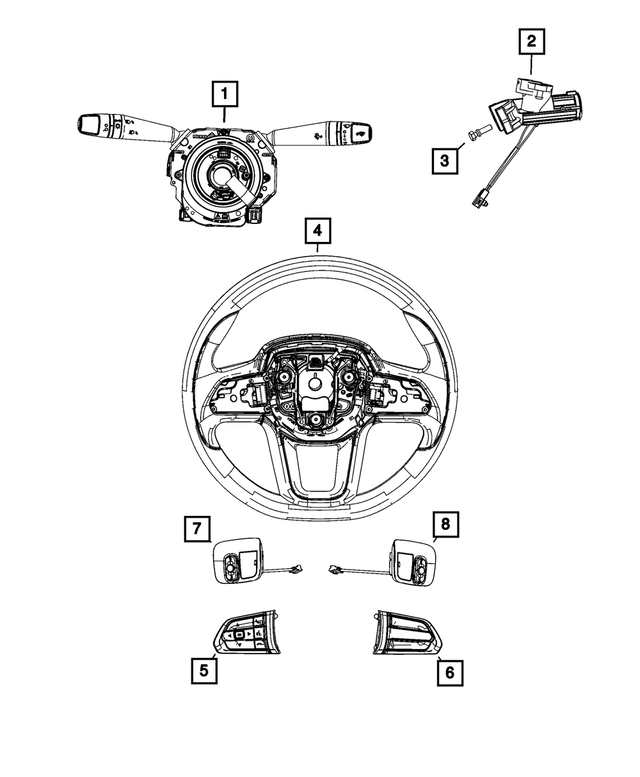 1
2
3
4
7
8
5
6