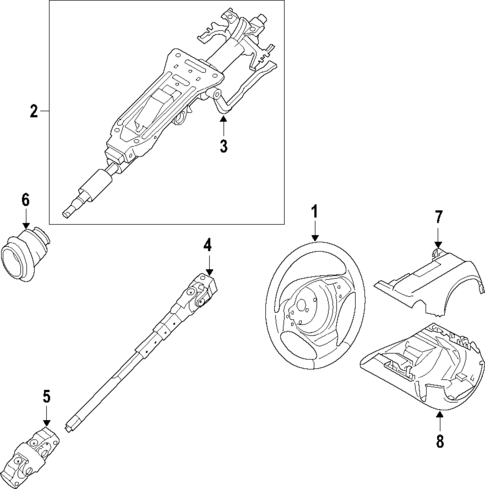 2
3
6
1
7
4
5
8