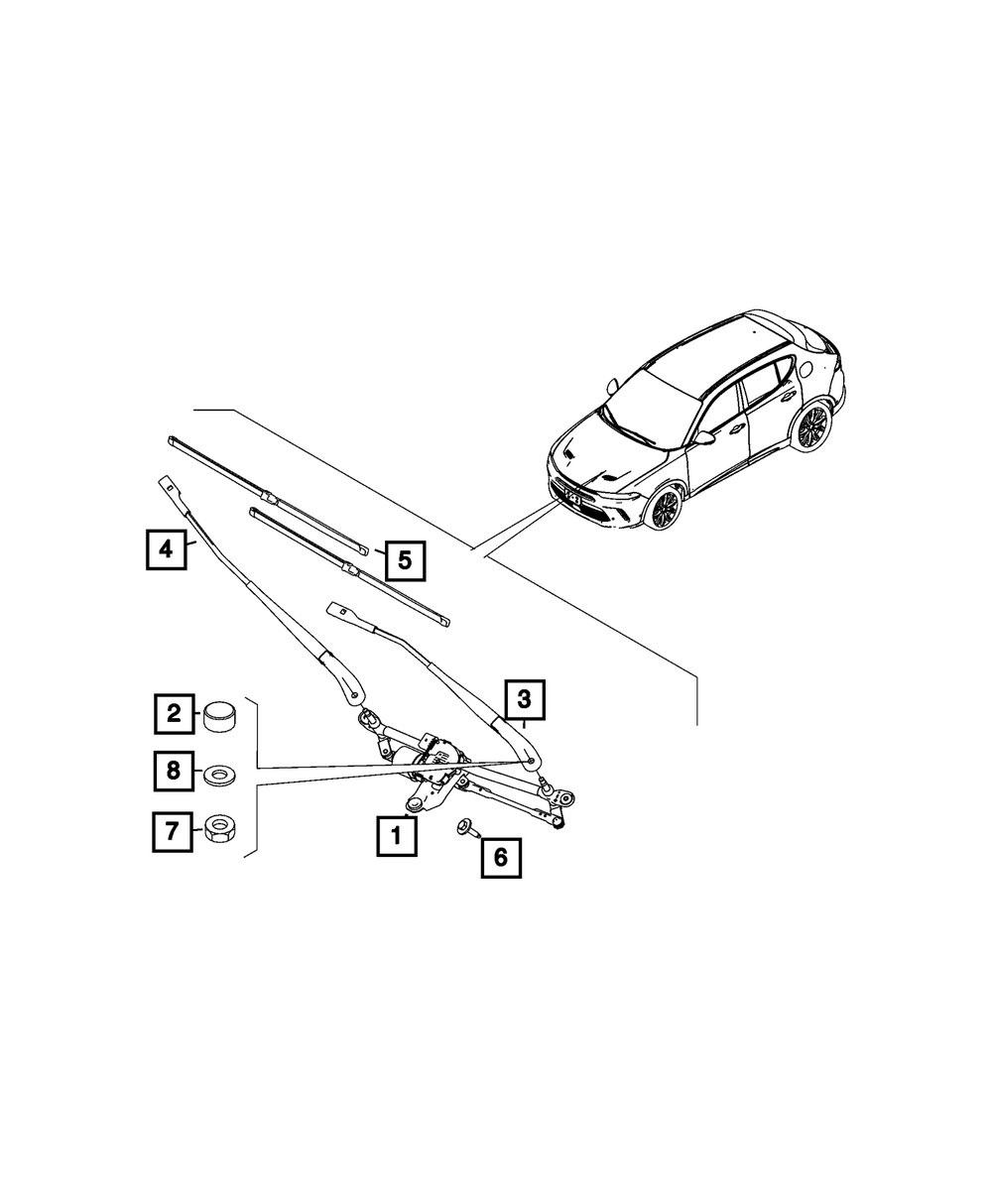 4
5
3
2
8
7
1
6