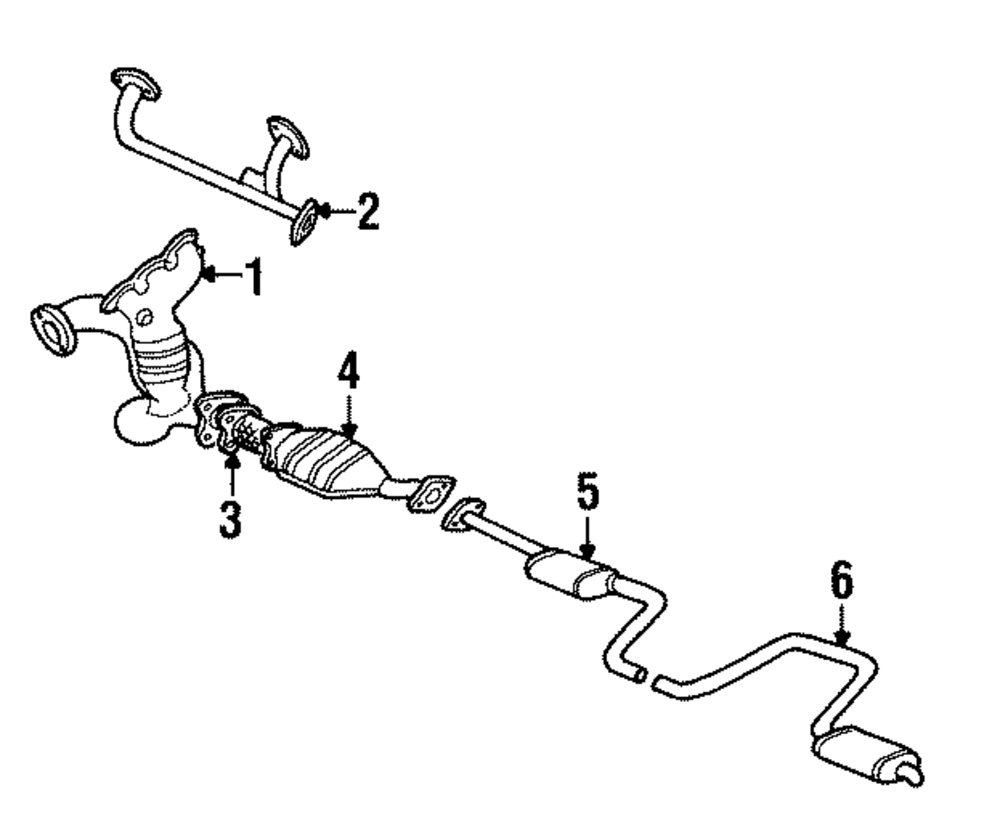 2
1
4
3
5
6