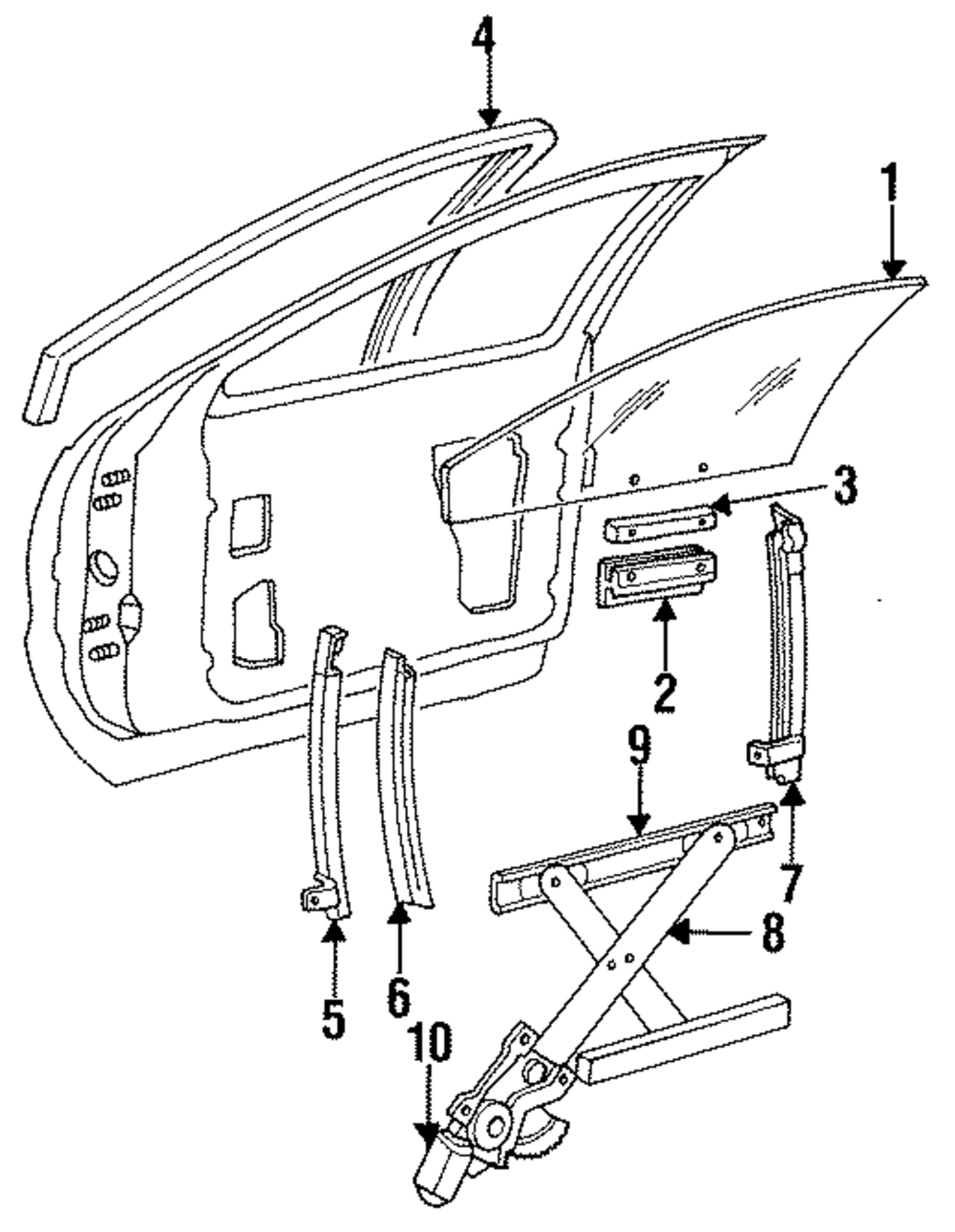 4
1
3
2
9
7
8
5
6
10