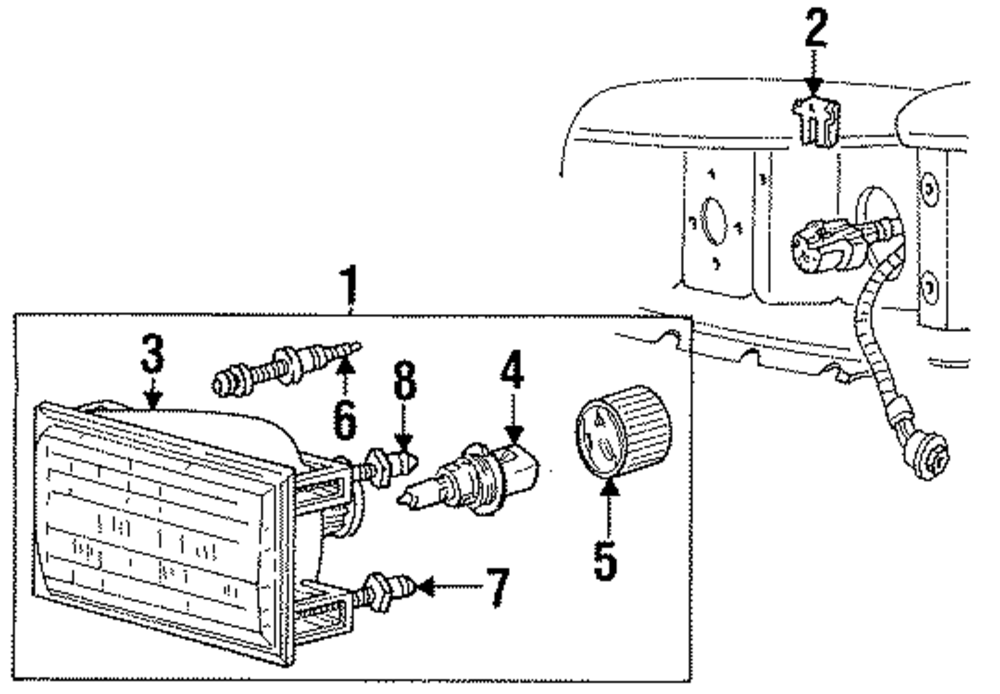 2
1
3
6
8
4
5
7