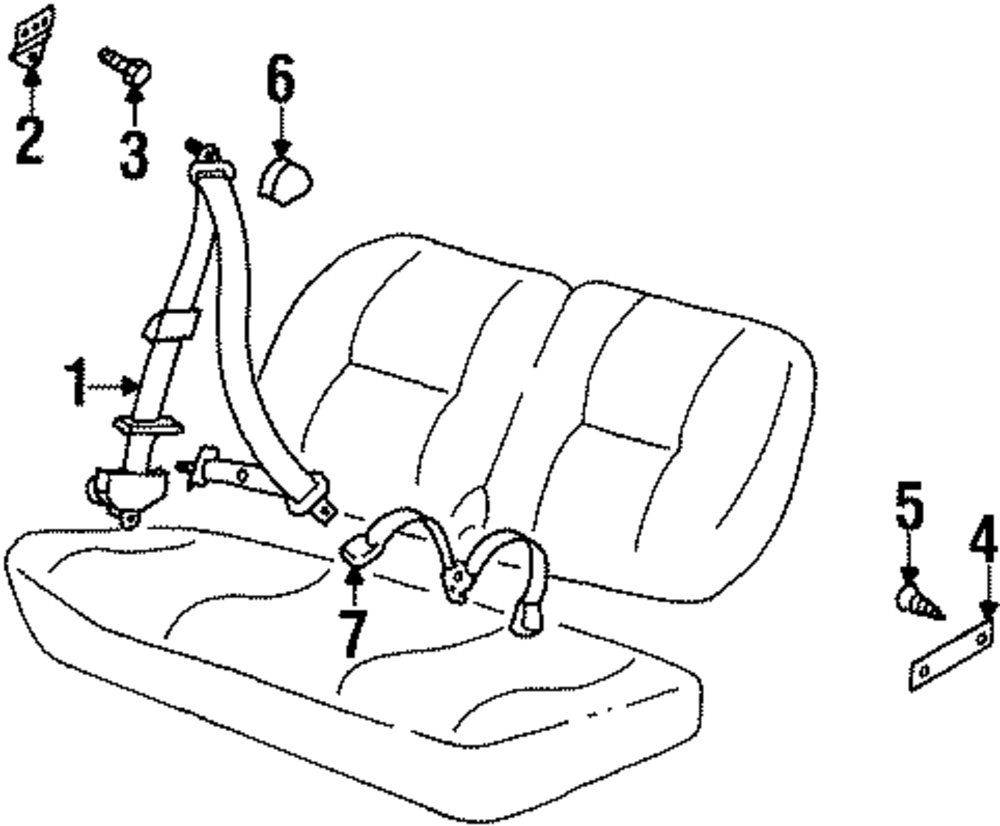 2
3
6
1
7
5
4