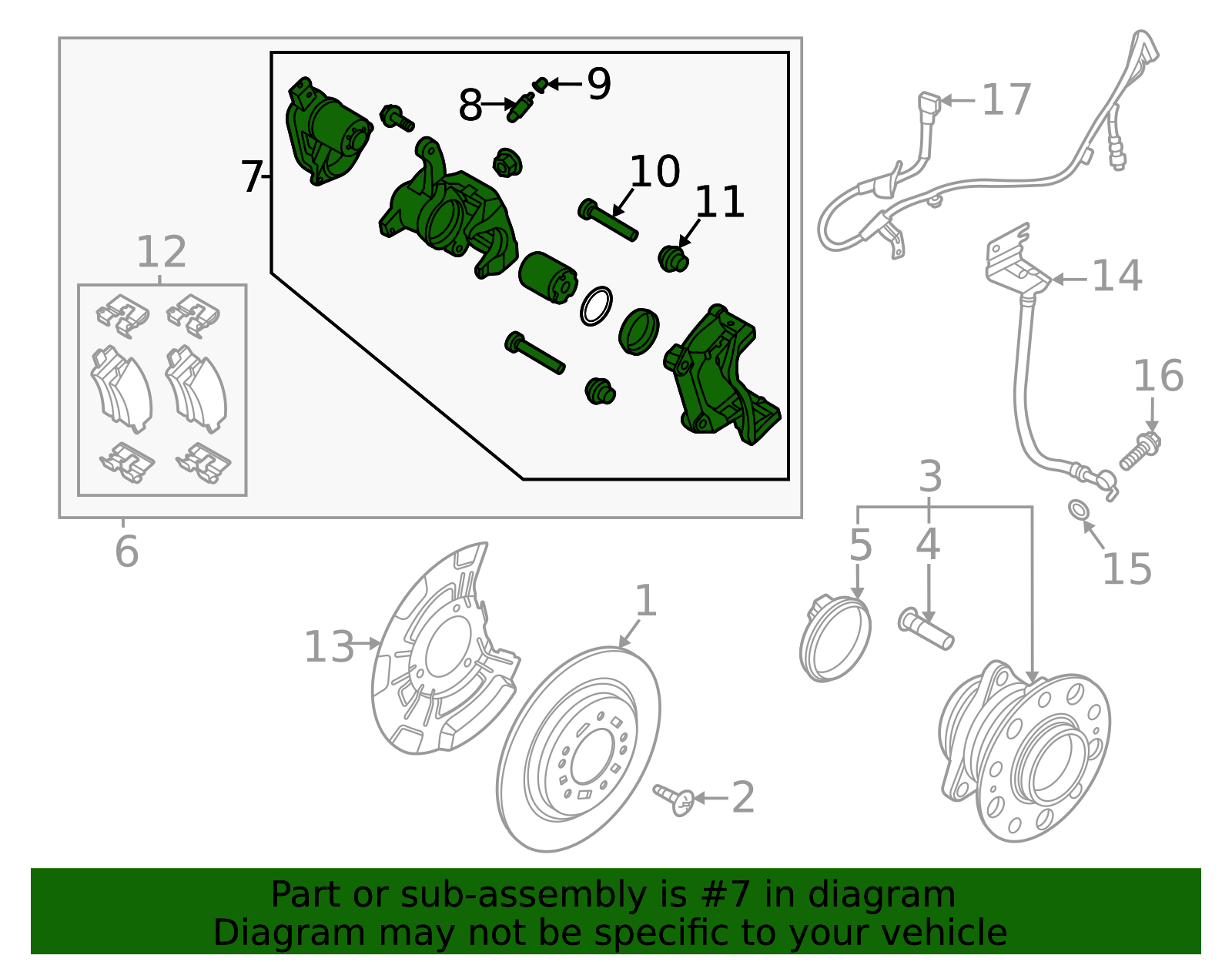 9
8
17
7
10
11
12
14
16
3
6
5
4
15
1
13
2

Part or sub-assembly is #7 in diagram
Diagram may not be specific to your vehicle