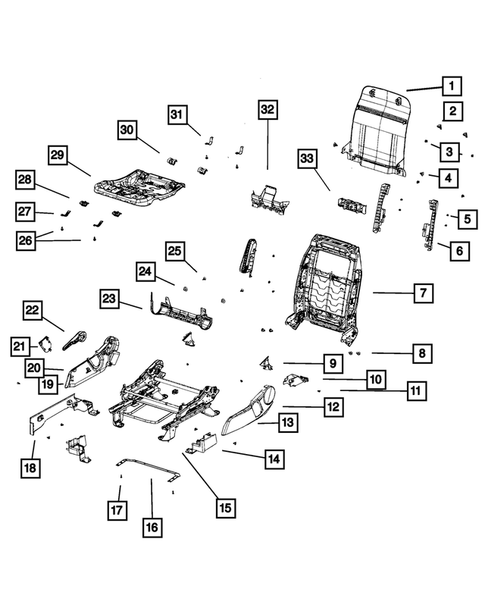 1
2
3
4
5
6
7
8
9
10
11
12
13
14
15
16
17
18
19
20
21
22
23
24
25
26
27
28
29
30
31
32
33