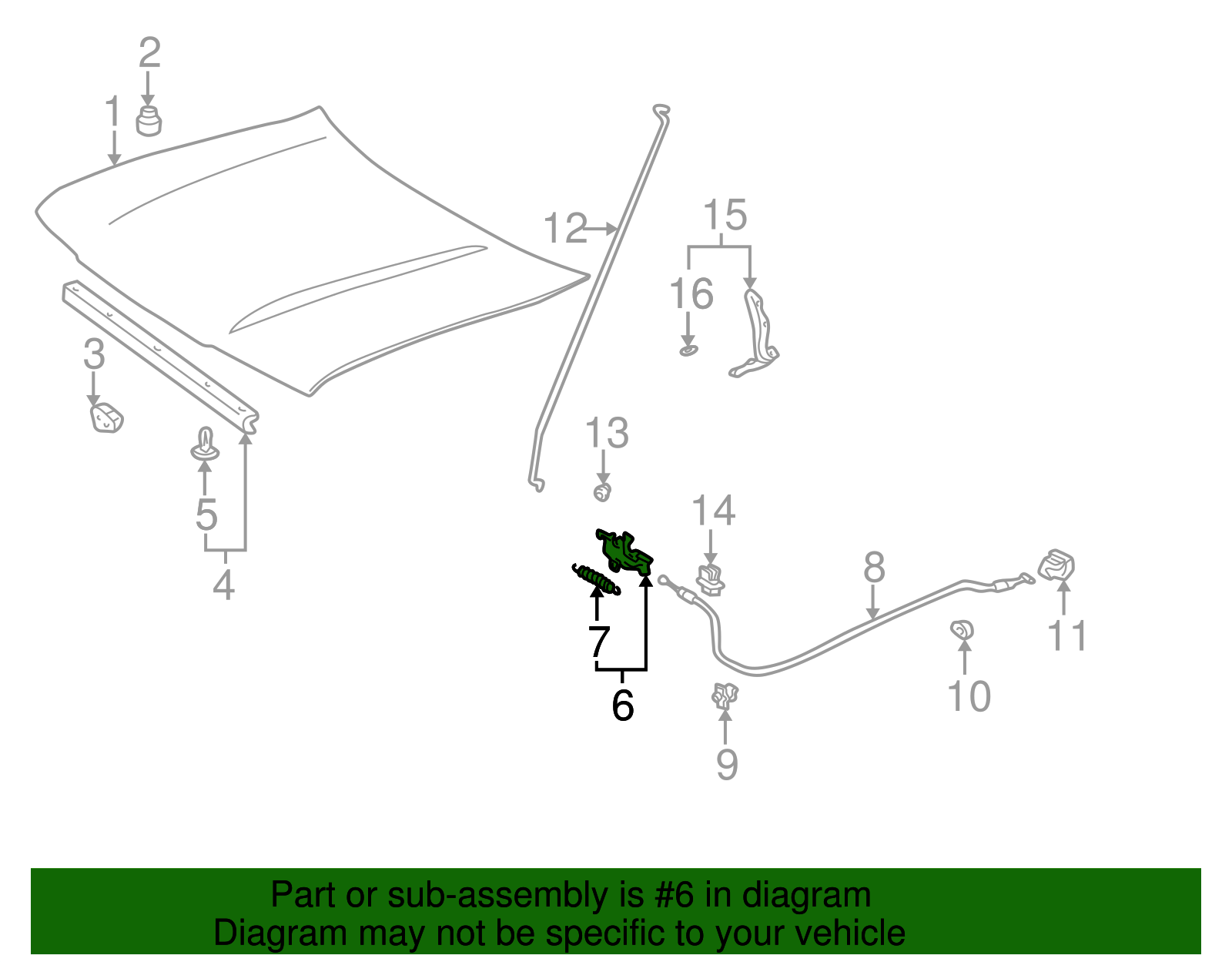 2
1
12
15
16
3
13
5
4
14
8
7
6
11
10
9

Part or sub-assembly is #6 in diagram
Diagram may not be specific to your vehicle