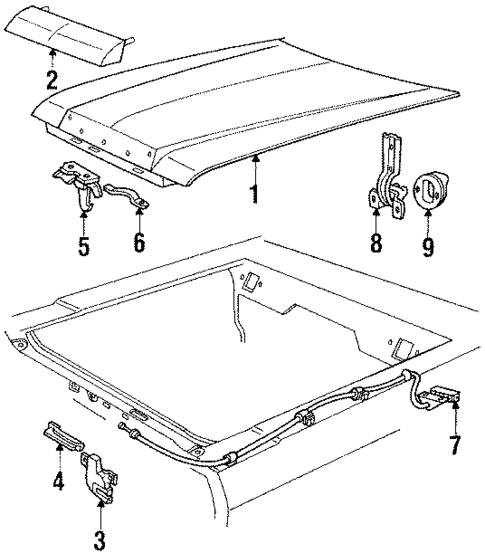 2
1
5
6
8
9
7
4
3