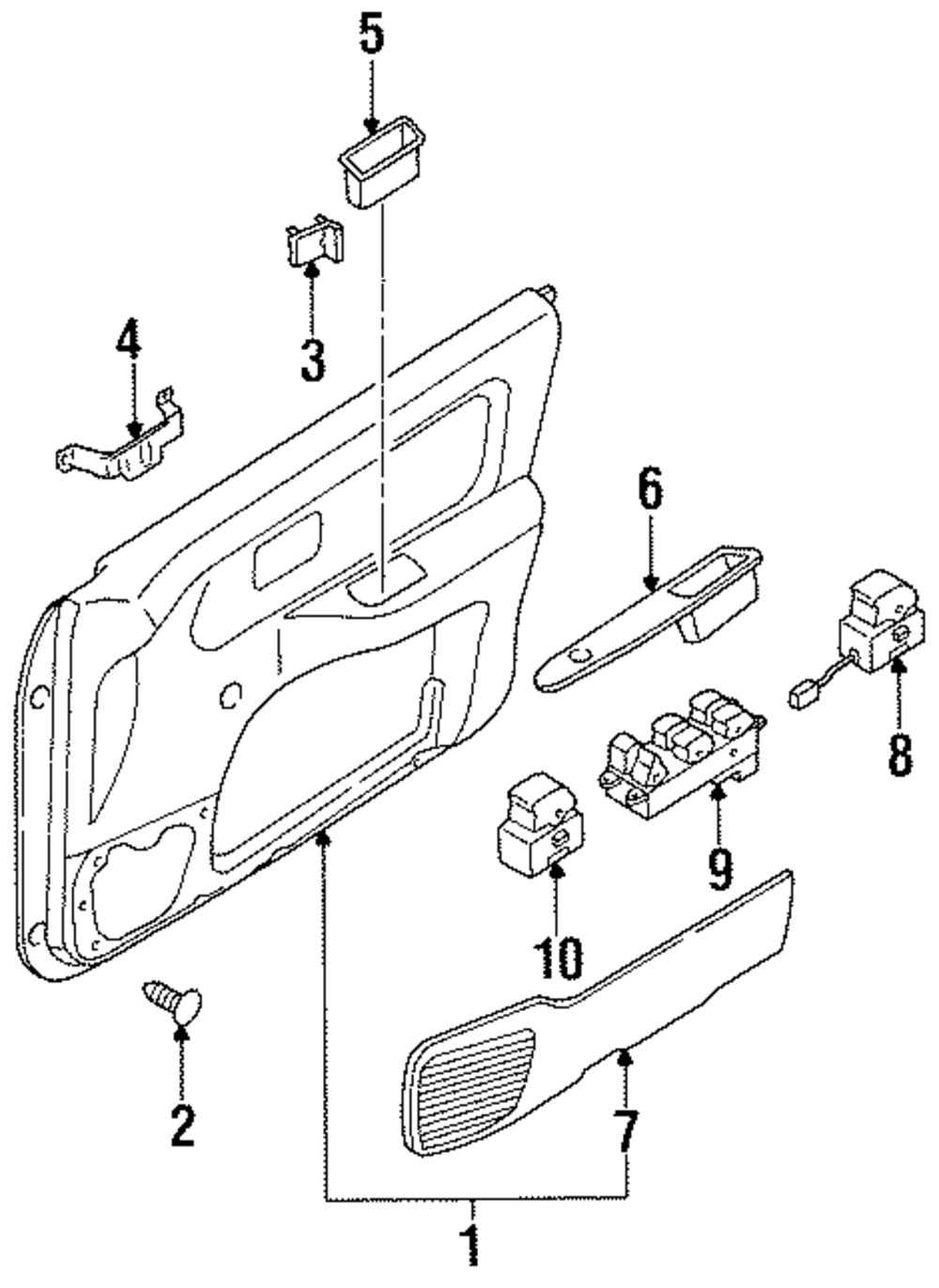 5
3
4
6
8
9
10
2
7
1