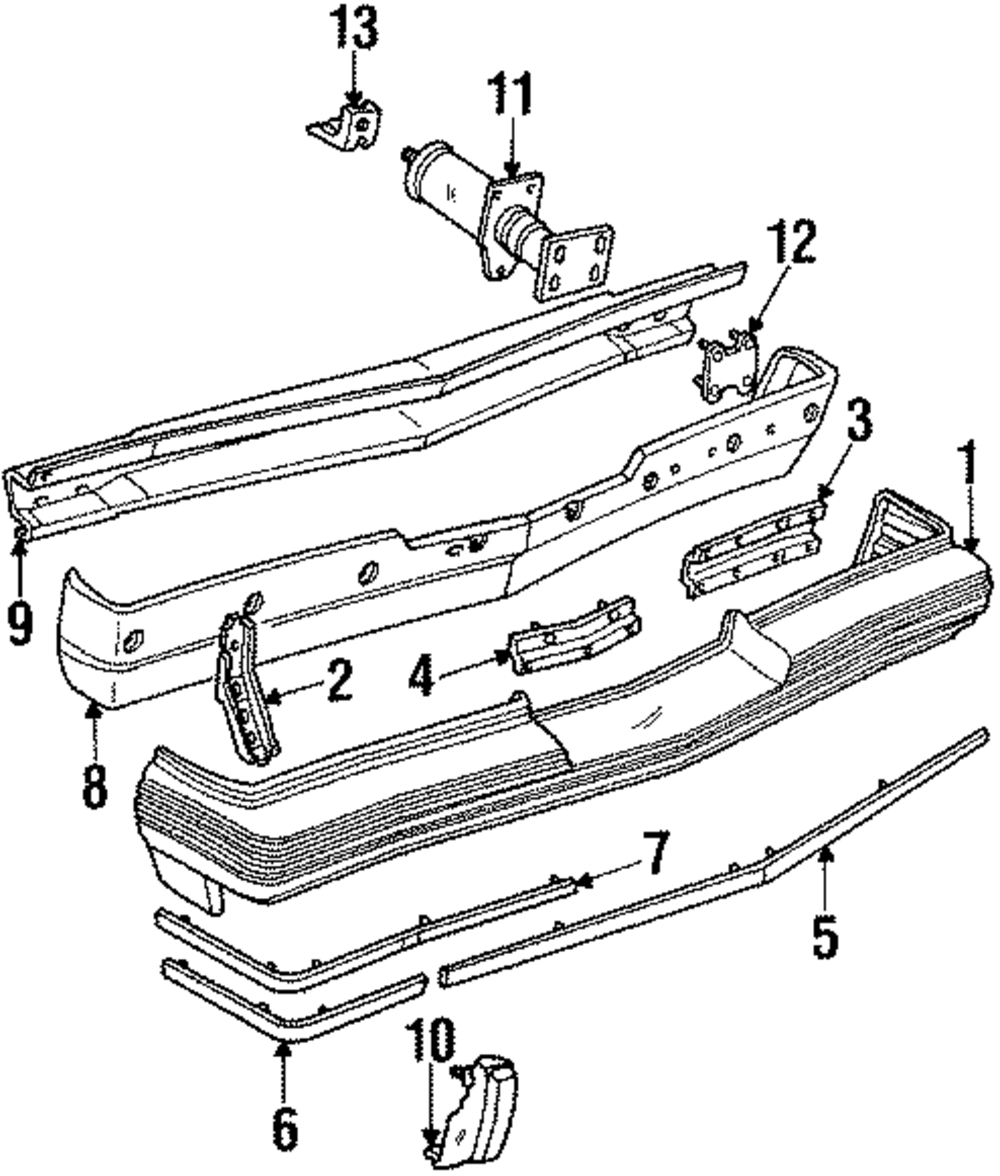 13
11
12
3
1
9
2
4
8
7
5
10
6