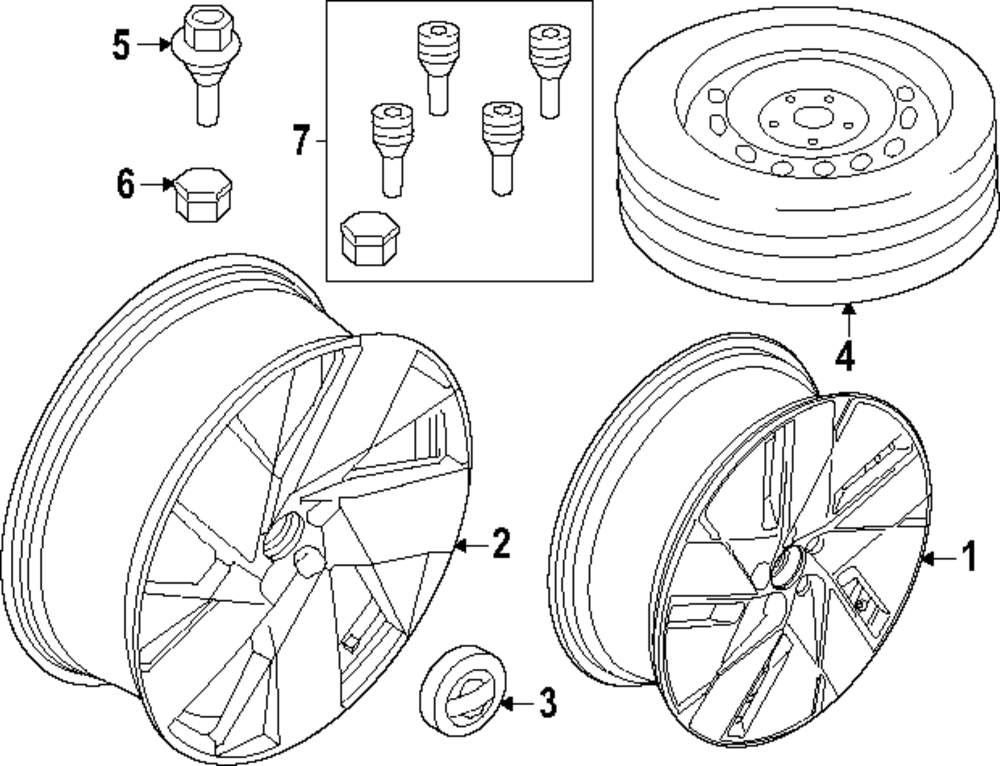 5
6
7
4
2
1
3