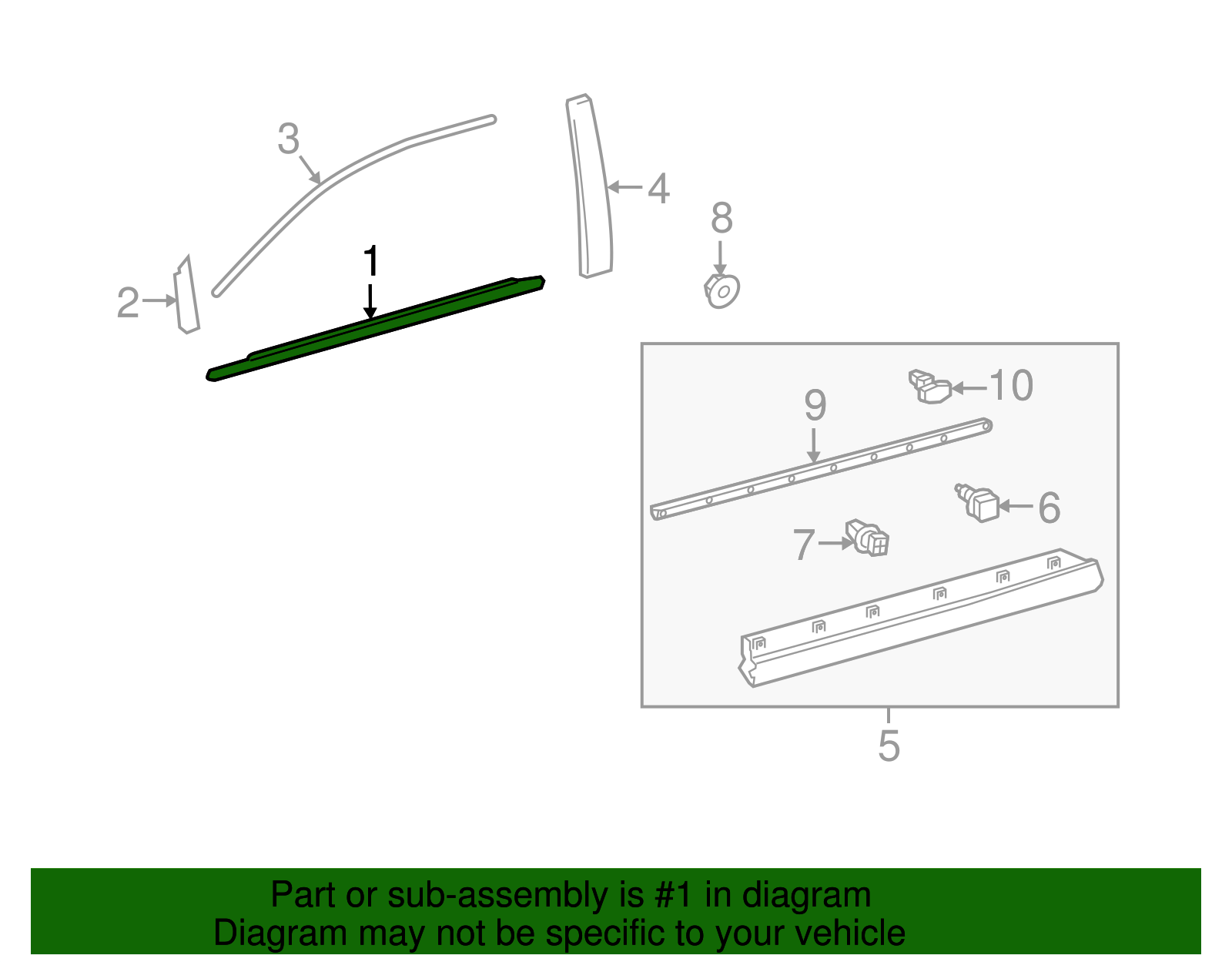 3
4
8
1
2
10
9
6
7
5

Part or sub-assembly is #1 in diagram
Diagram may not be specific to your vehicle