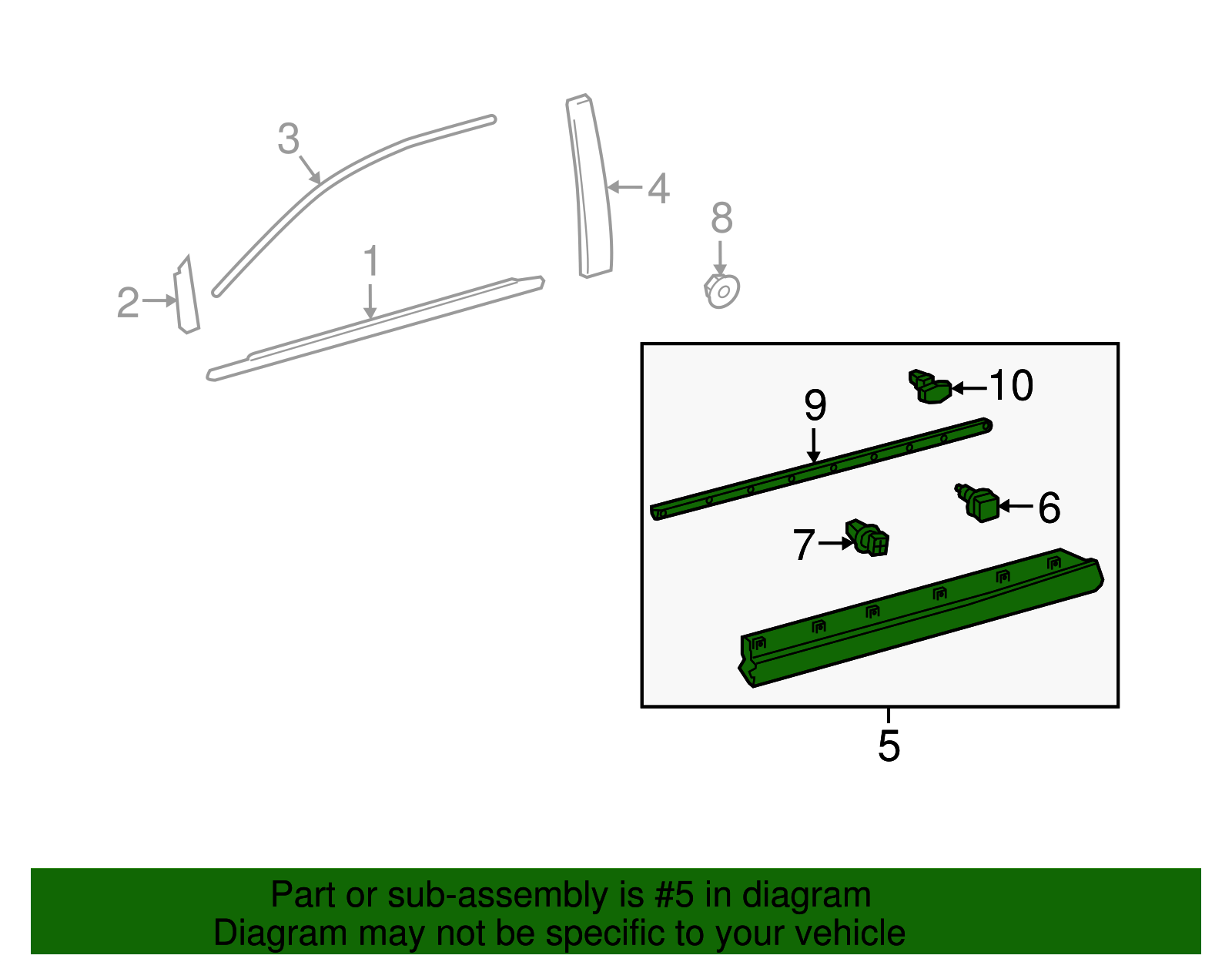 3
4
8
1
2
10
9
6
7
5

Part or sub-assembly is #5 in diagram
Diagram may not be specific to your vehicle