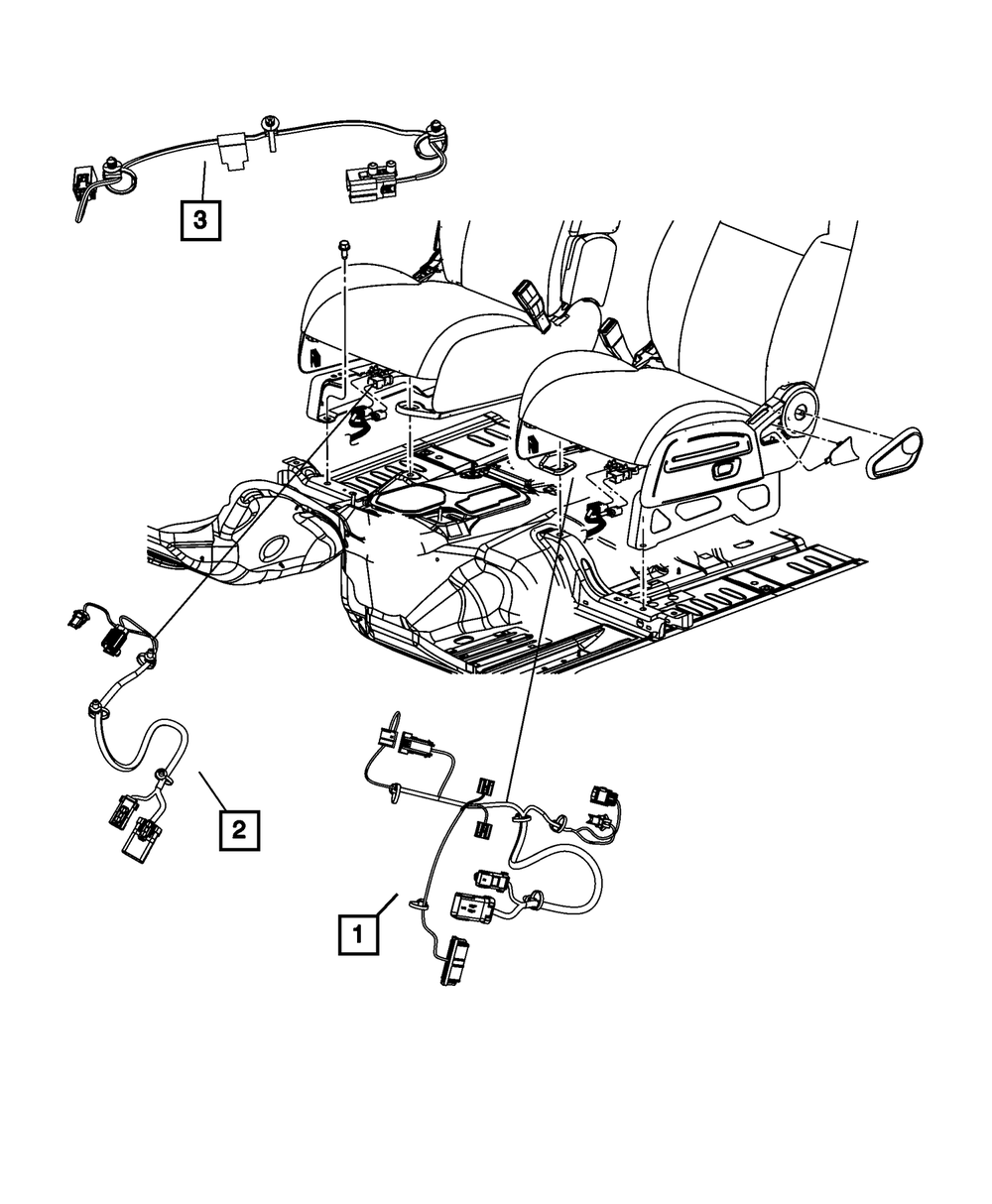 3

2

1