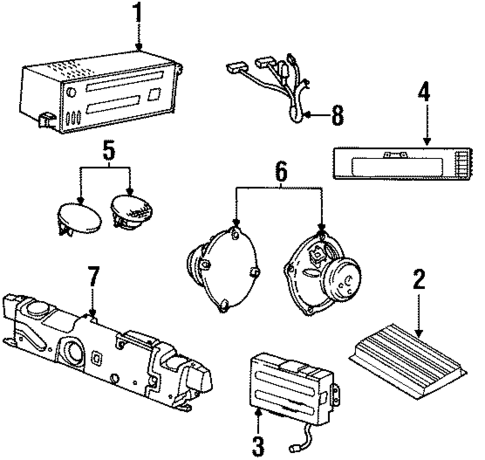 1
8
4
5
6
7
2
3