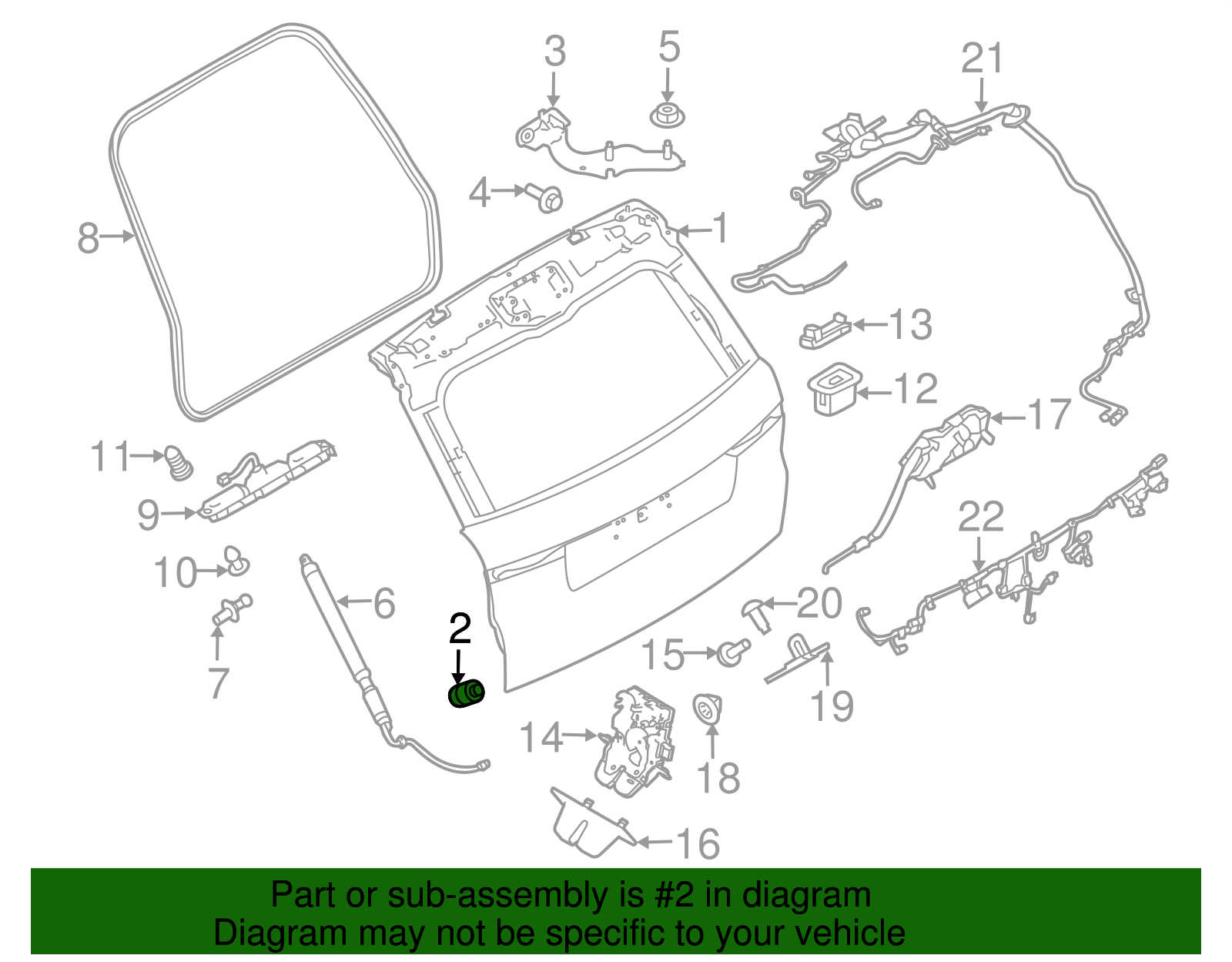 3
5
21
8
4
1
13
12
17
11
9
22
10
6
20
7
2
15
19
14
18
16

Part or sub-assembly is #2 in diagram
Diagram may not be specific to your vehicle