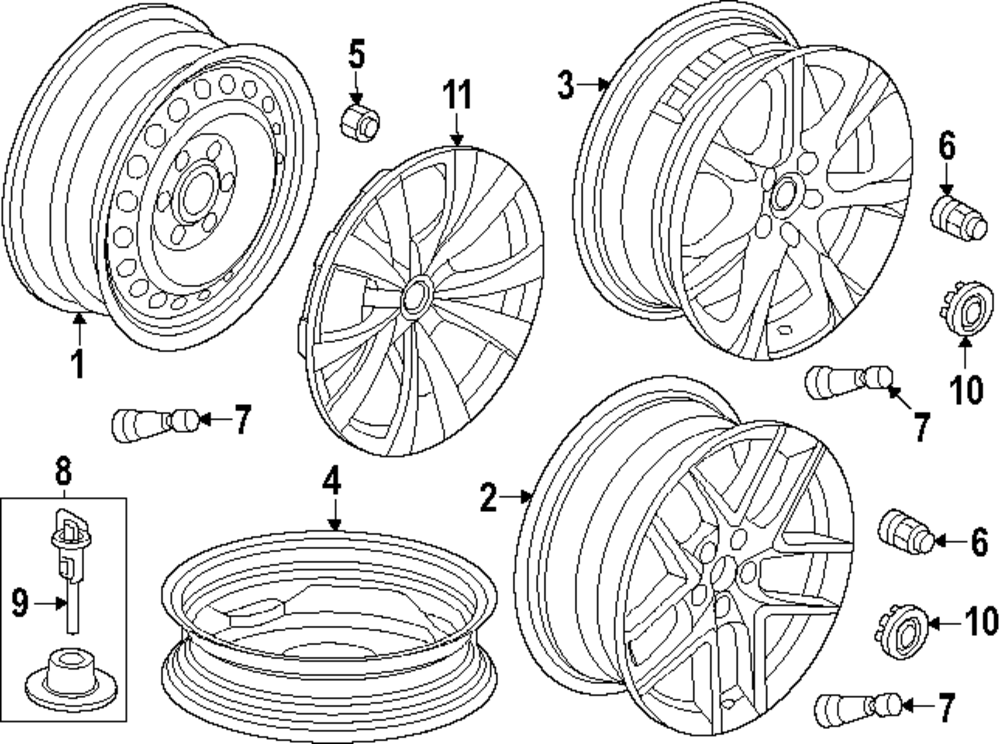 5
11
3
6
1
10
7
7
8
4
2
6
9
10
7