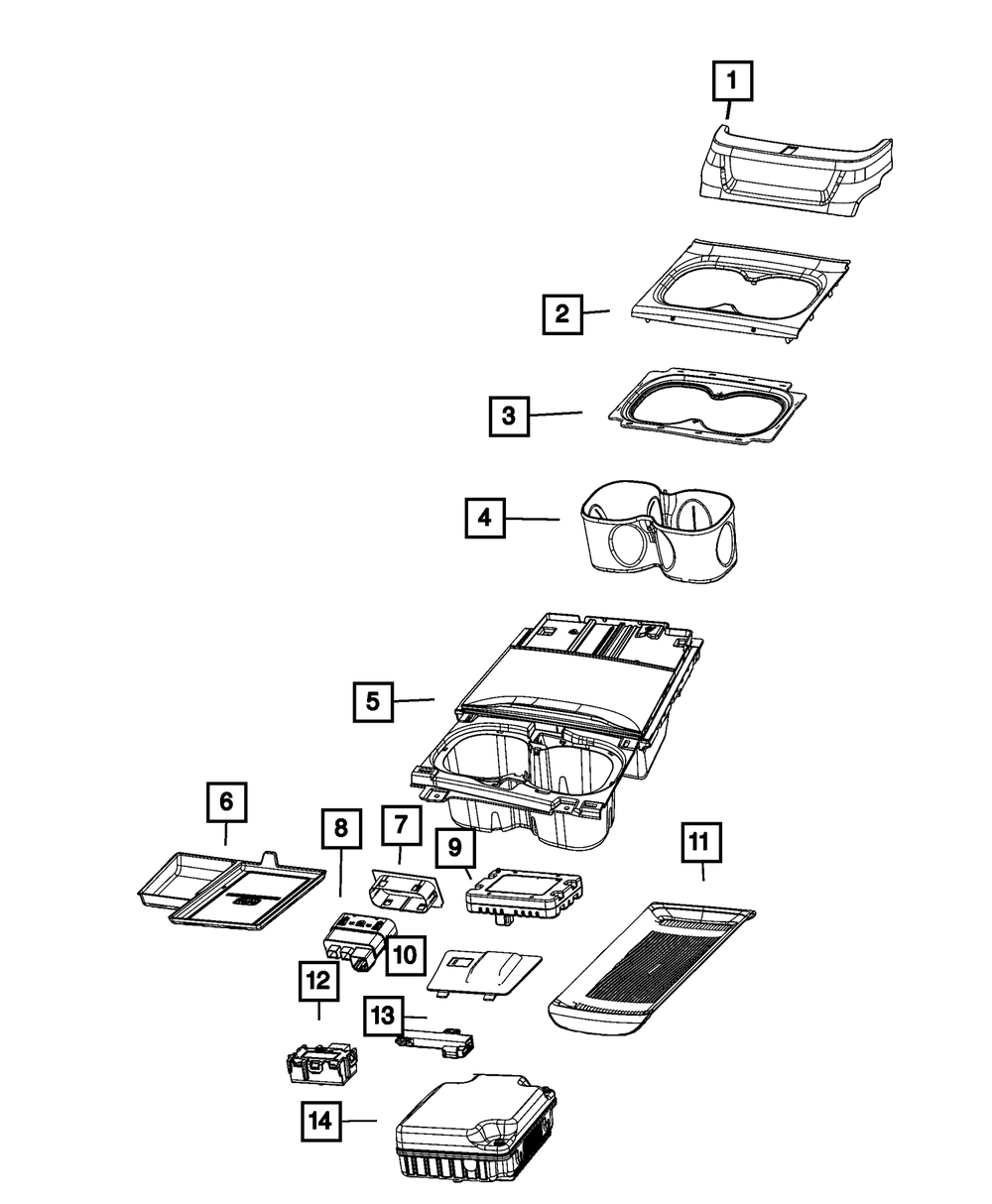 1
2
3
4
5
6
8
7
9
11
10
12
13
14