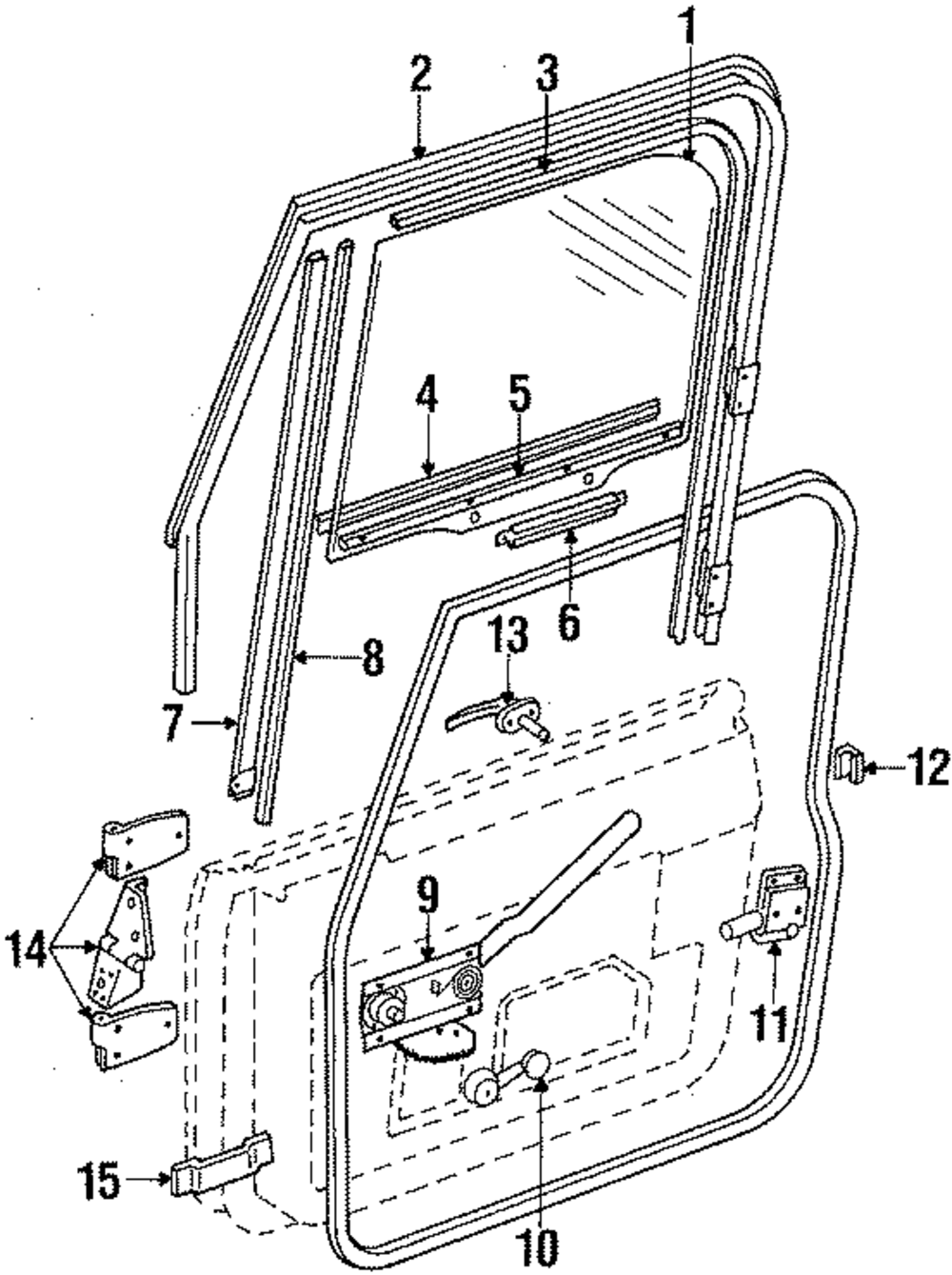 2
3
1
4
5
6
13
8
7
12
14
9
11
15
10