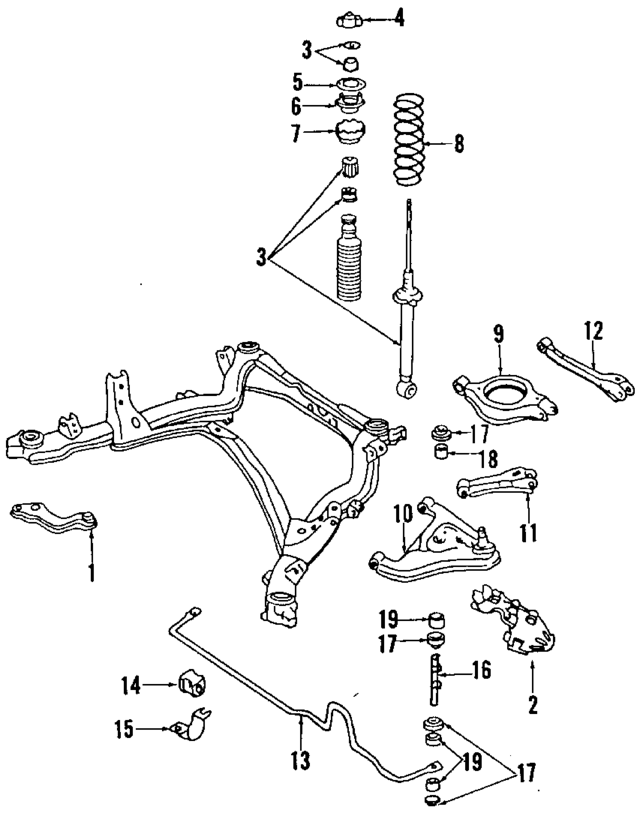 4
3
5
6
7
8
3
9
12
17
18
11
10
1
19
17
16
2
14
15
13
19
17