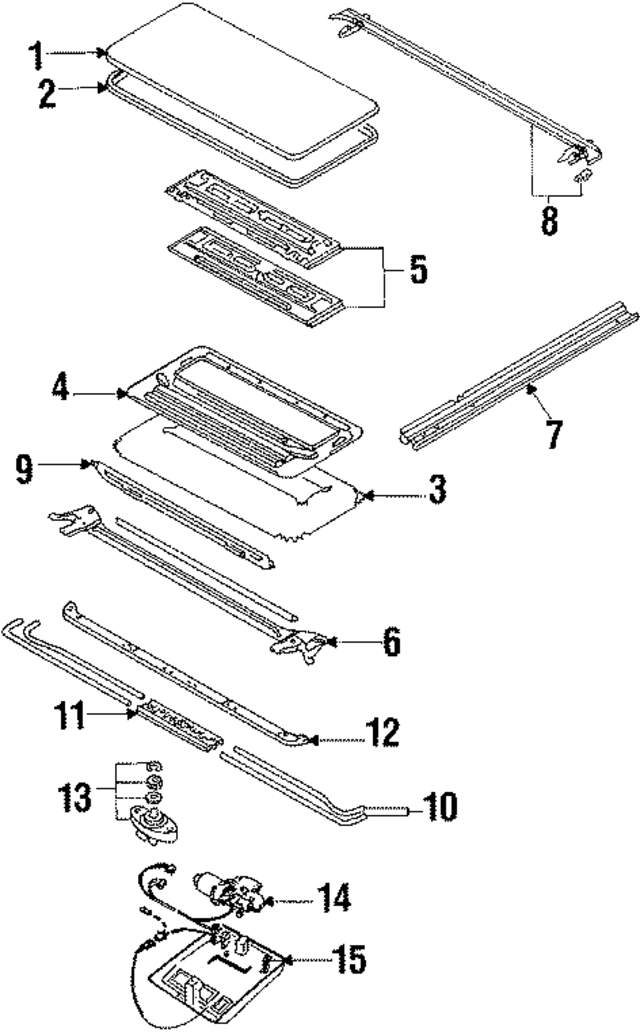 1
2
8
5
4
7
9
3
6
11
12
13
10
14
15