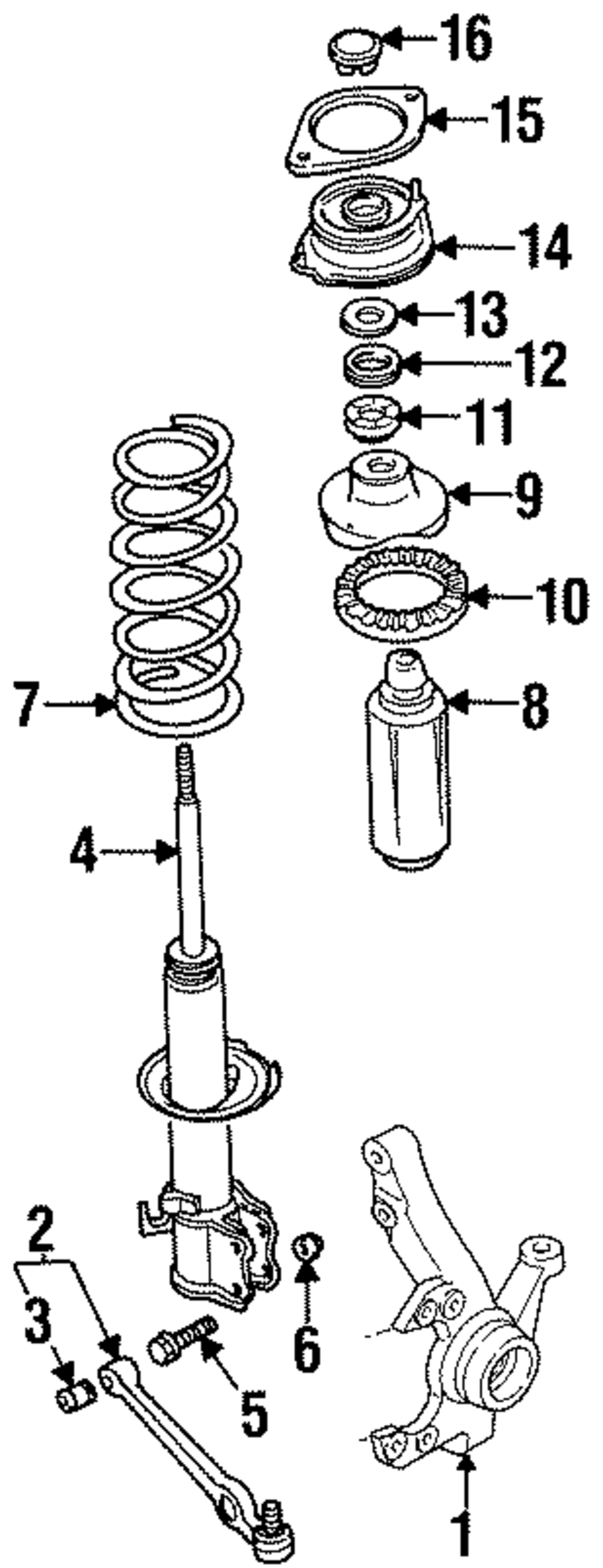 16
15
14
13
12
11
9
10
7
8
4
2
3
6
5
1