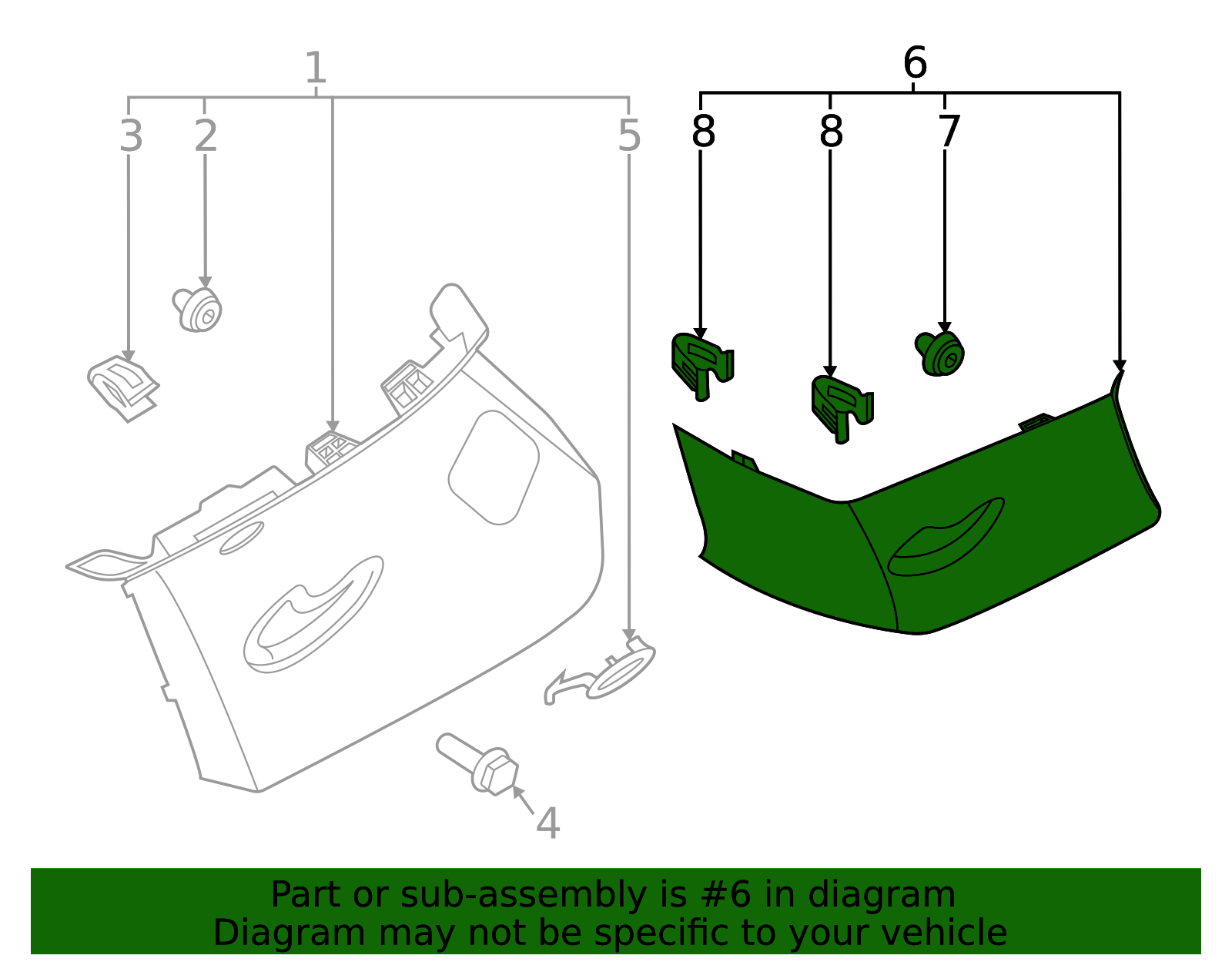 1
3
2
5
4
6
8
8
7

Part or sub-assembly is #6 in diagram
Diagram may not be specific to your vehicle