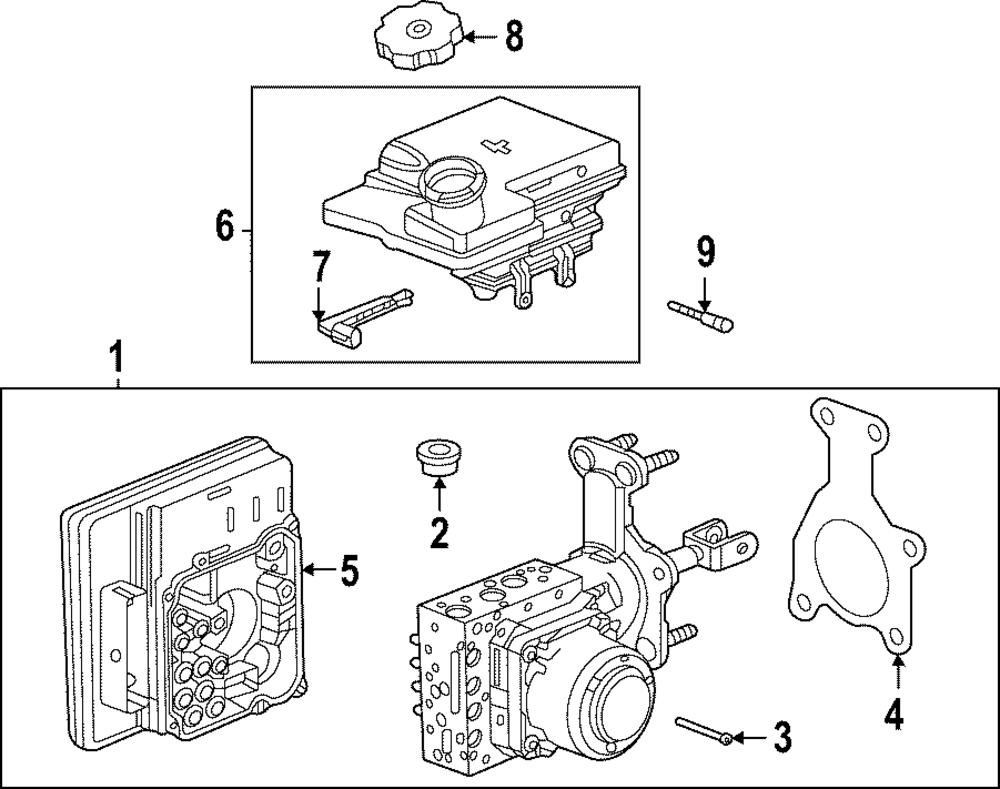 8
6
7
9
1
2
5
3
4