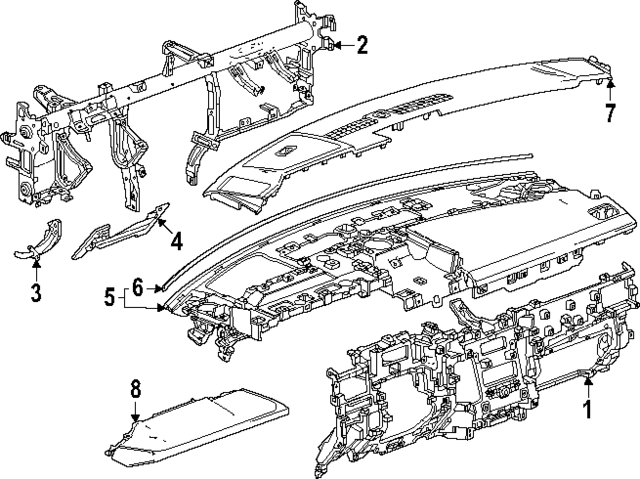 2
7
4
3
6
5
8
1