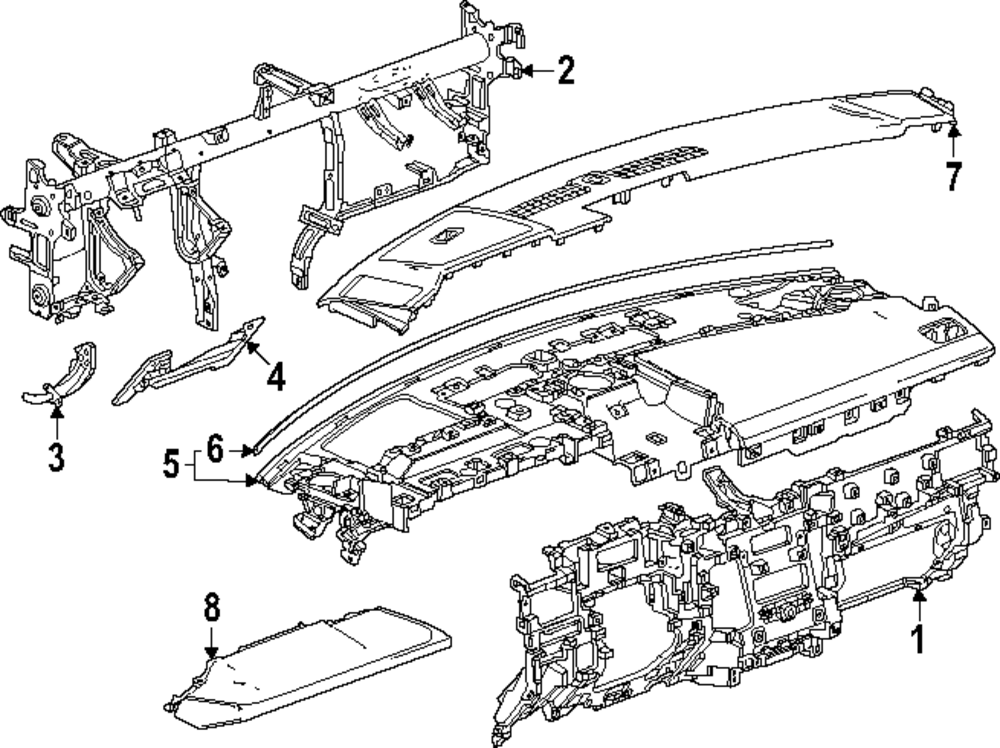 2
7
4
3
6
5
8
1