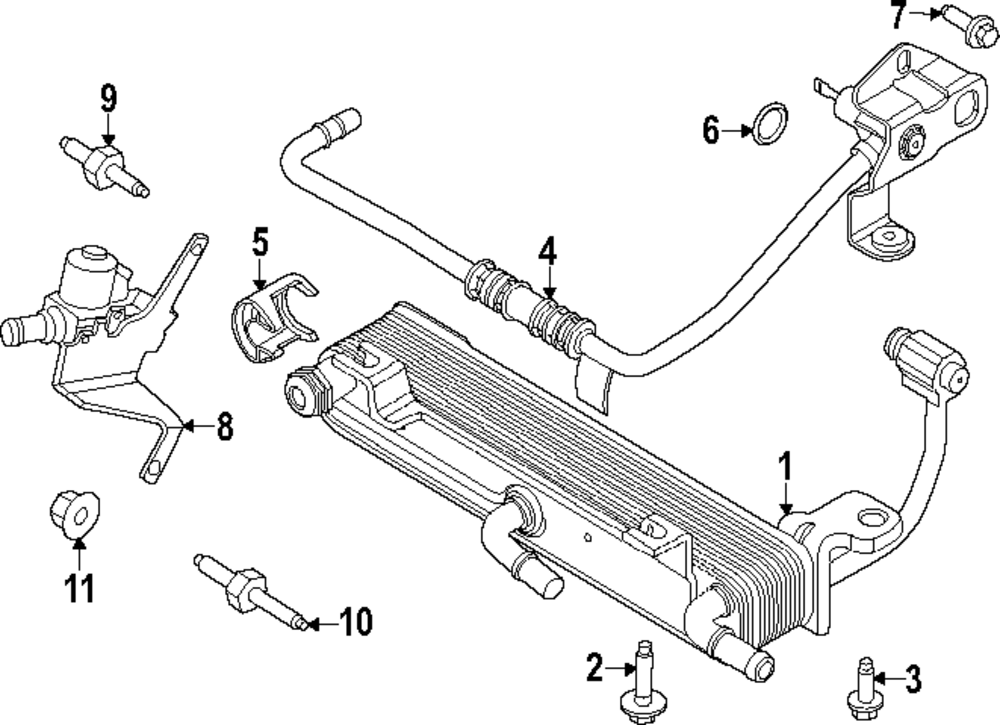 7
9
6
5
4
8
1
11
10
2
3