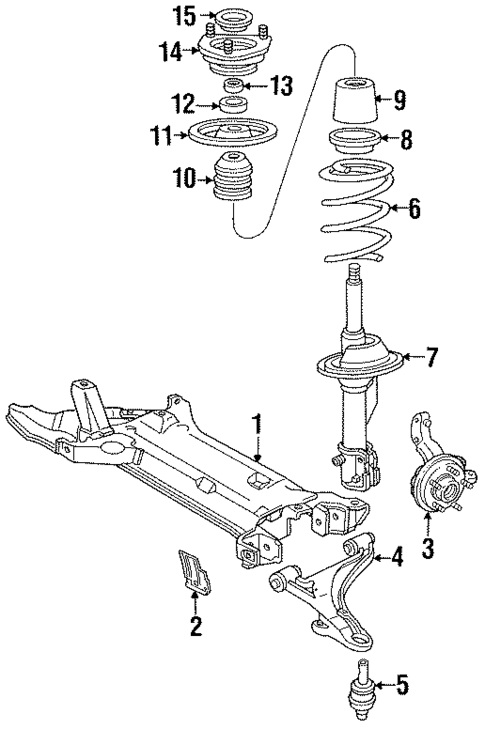 15
14
13
12
11
10
9
8
6
7
1
3
4
2
5