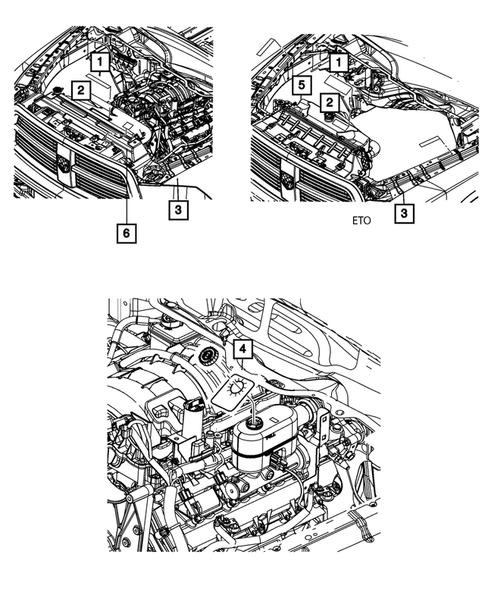 1
2
3
6
1
5
2
3
ETO
4