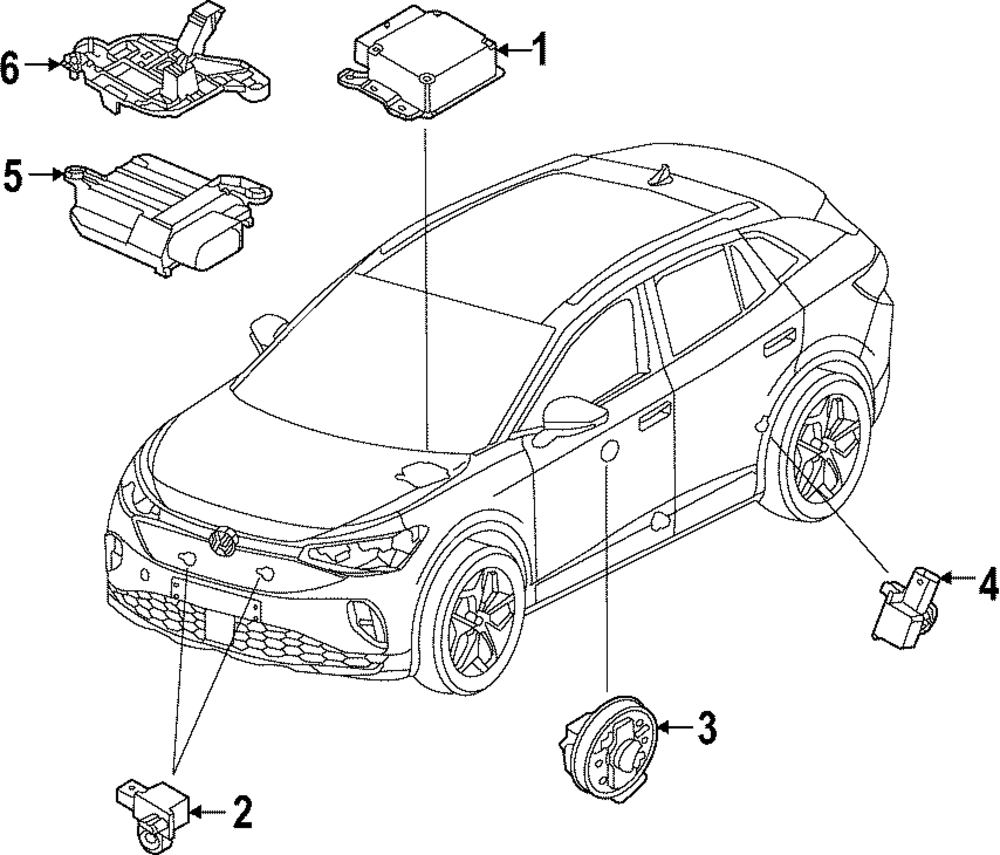 6
1
5
4
3
2