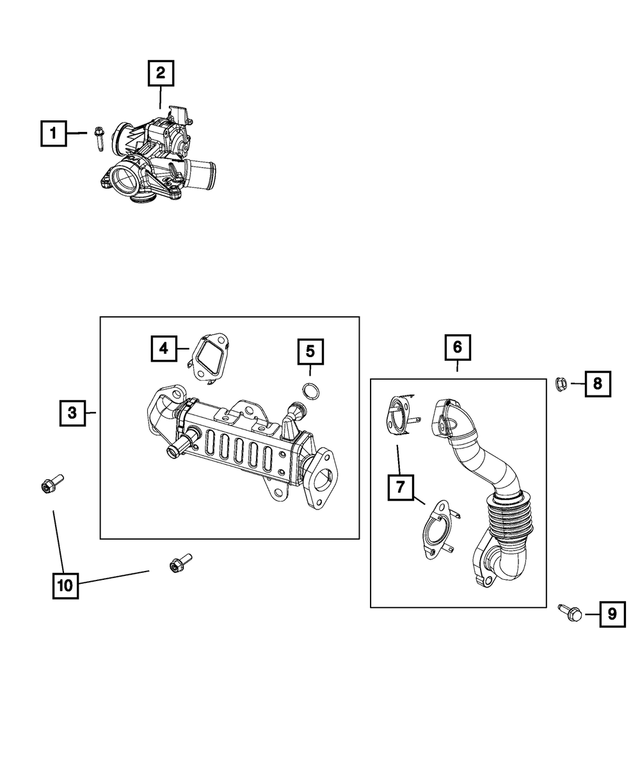 2
1
4
5
6
3
8
7
10
9