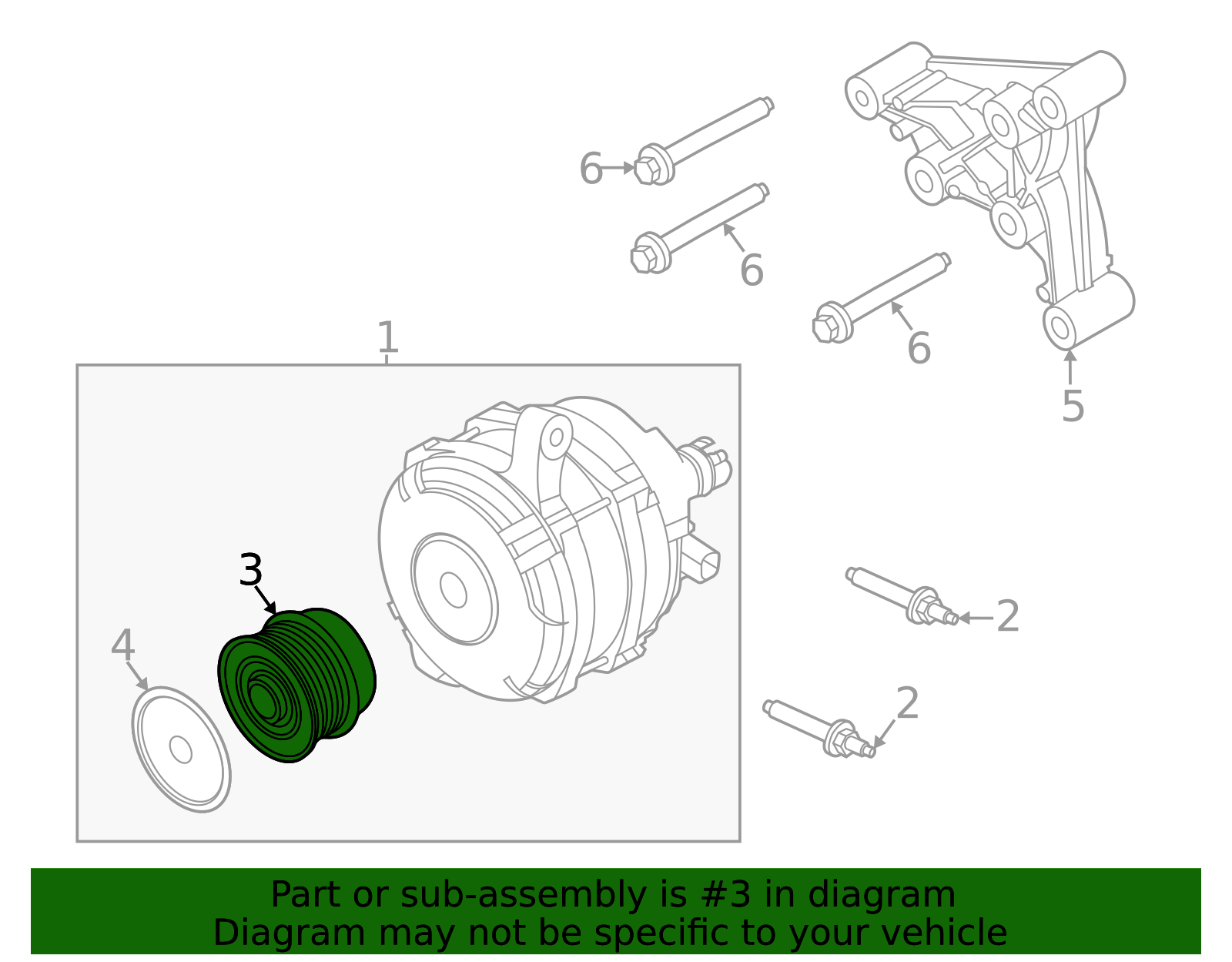 6
6
6
5
1
3
4
2
2

Part or sub-assembly is #3 in diagram
Diagram may not be specific to your vehicle