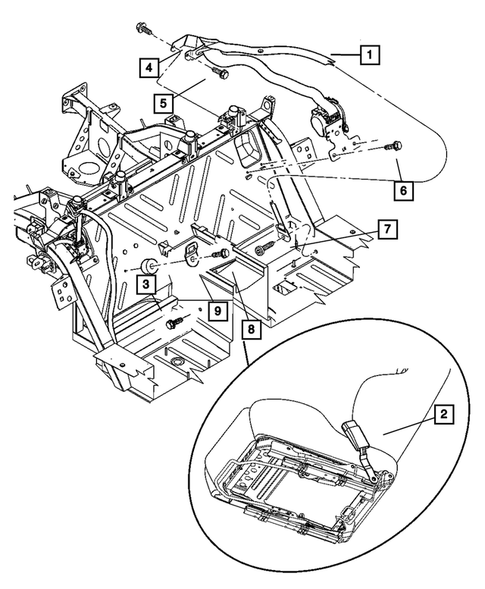 1
4
5
6
7
3
9
8
2