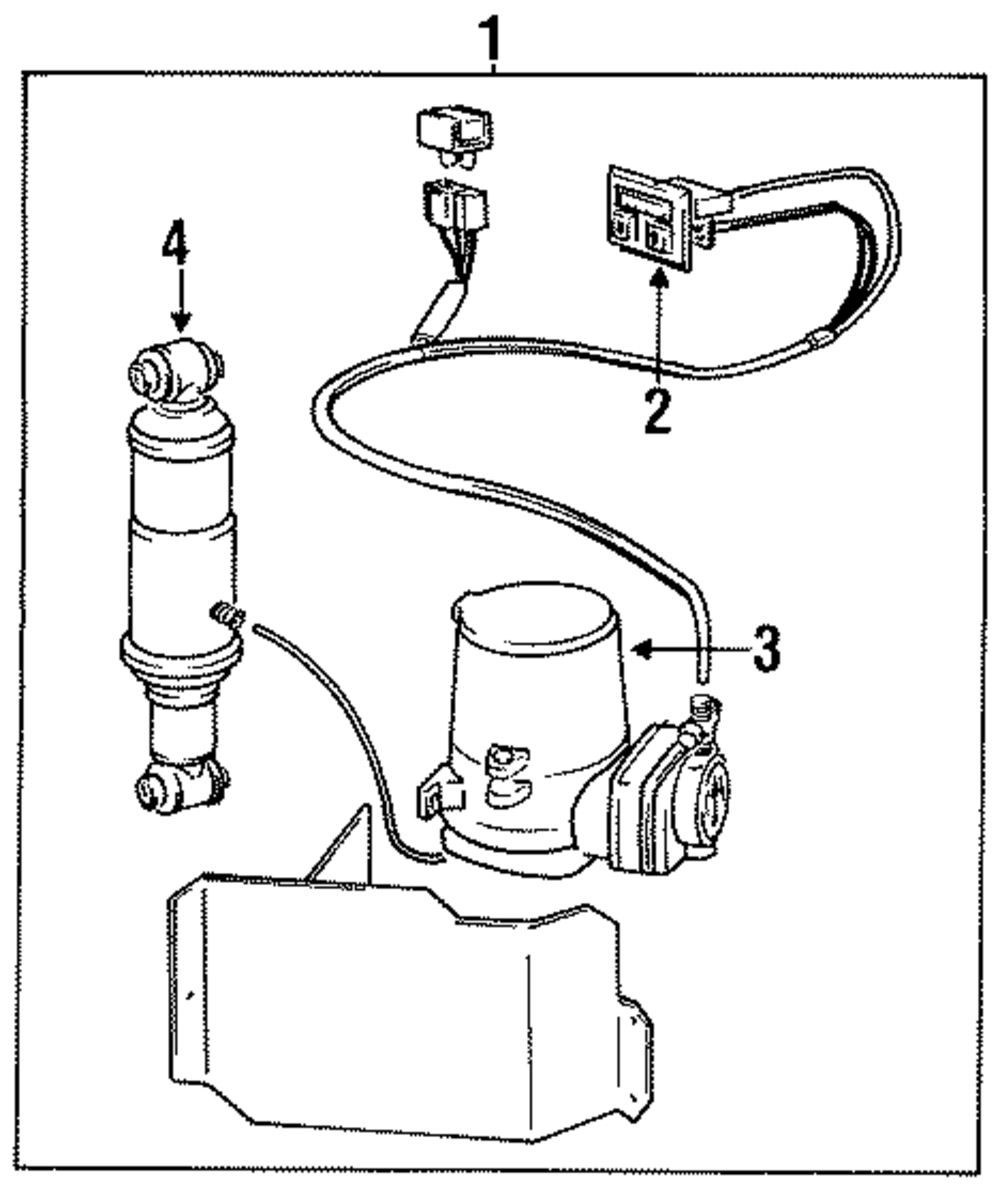 1
4
2
3