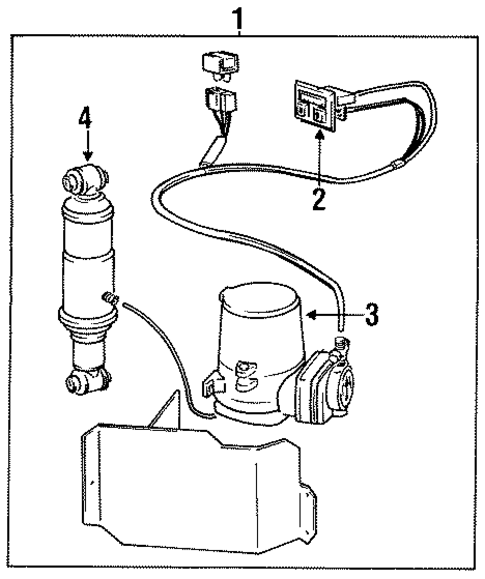 1
4
2
3